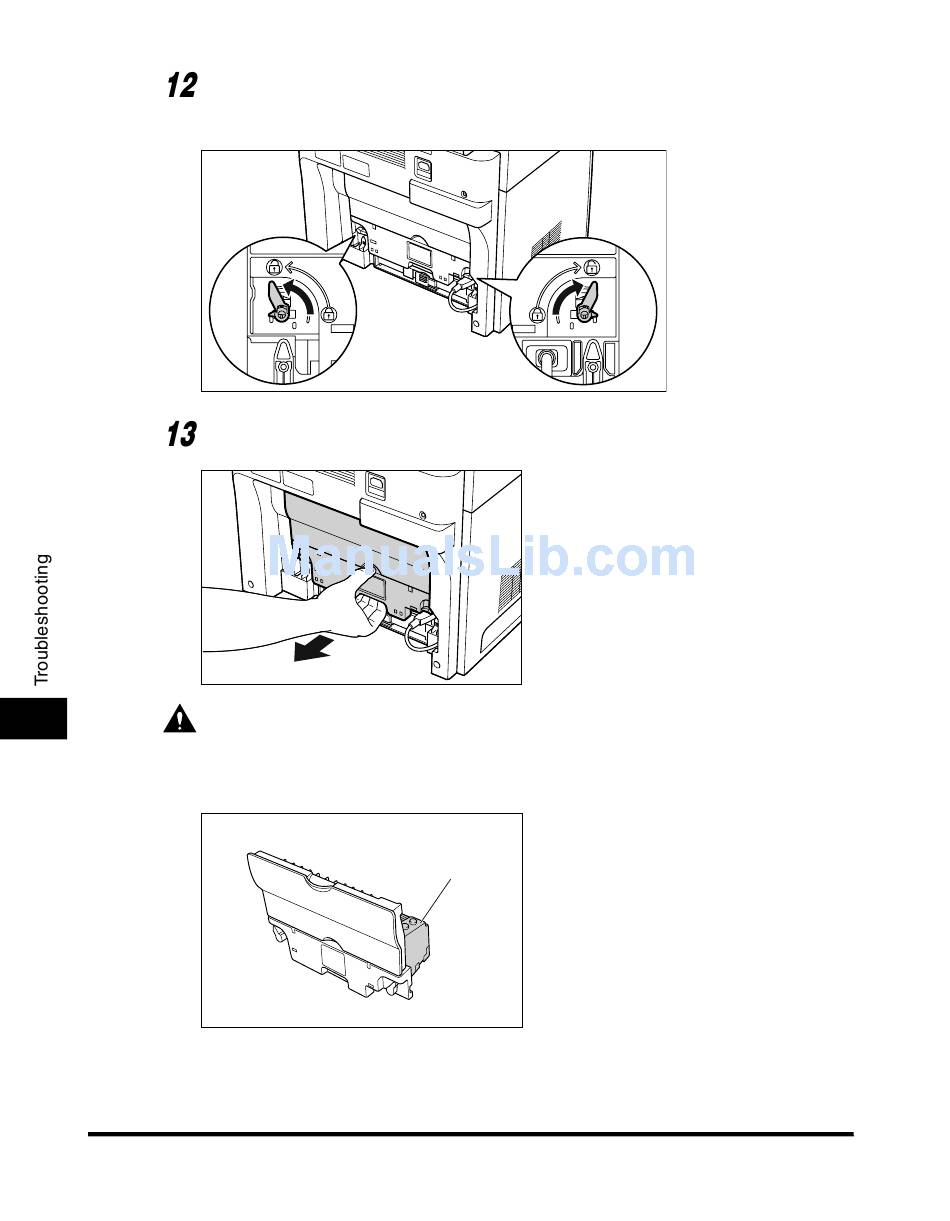 12

13

ManualsLib.com

Troubleshooting