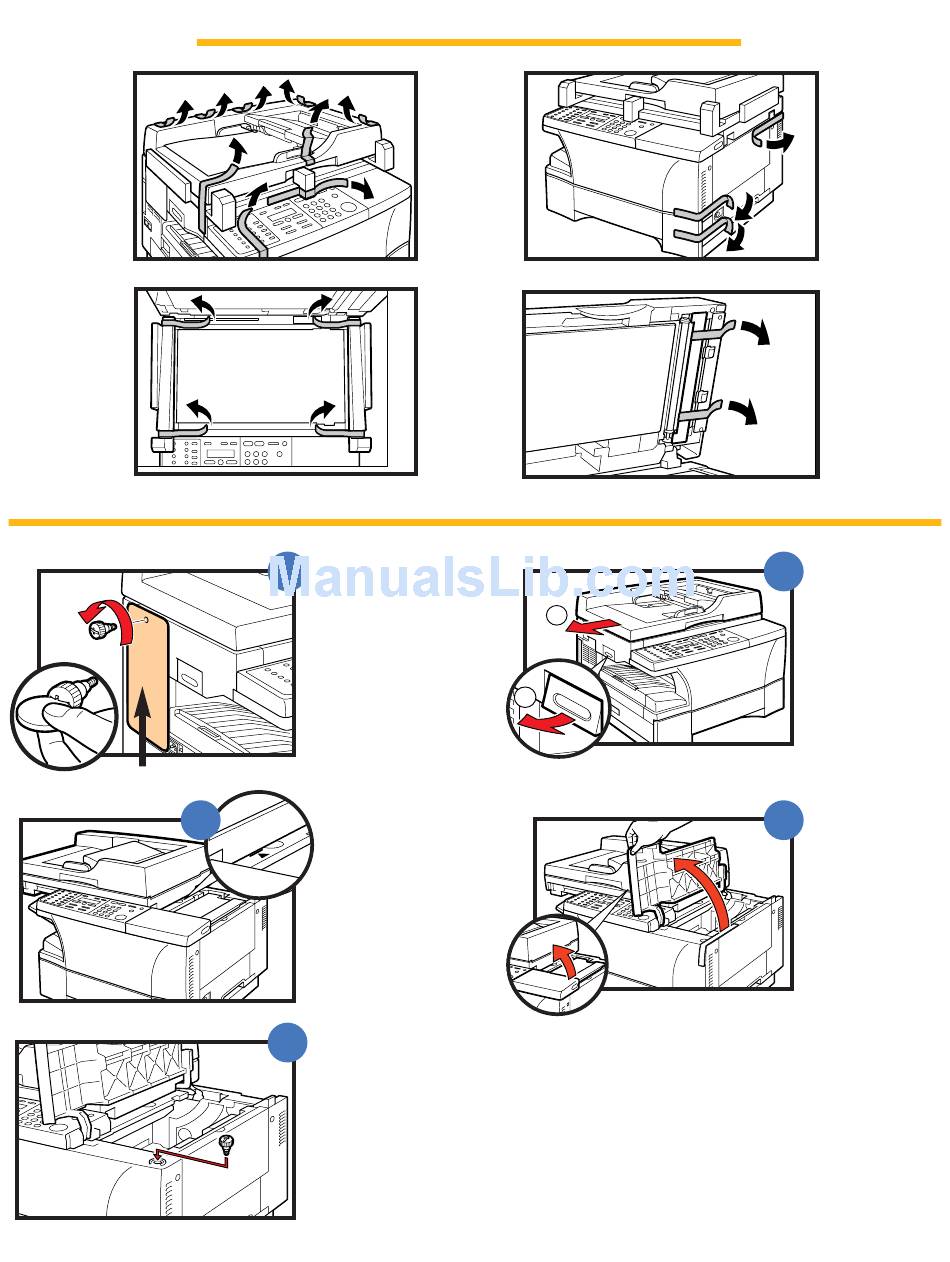 ManualsLib.com