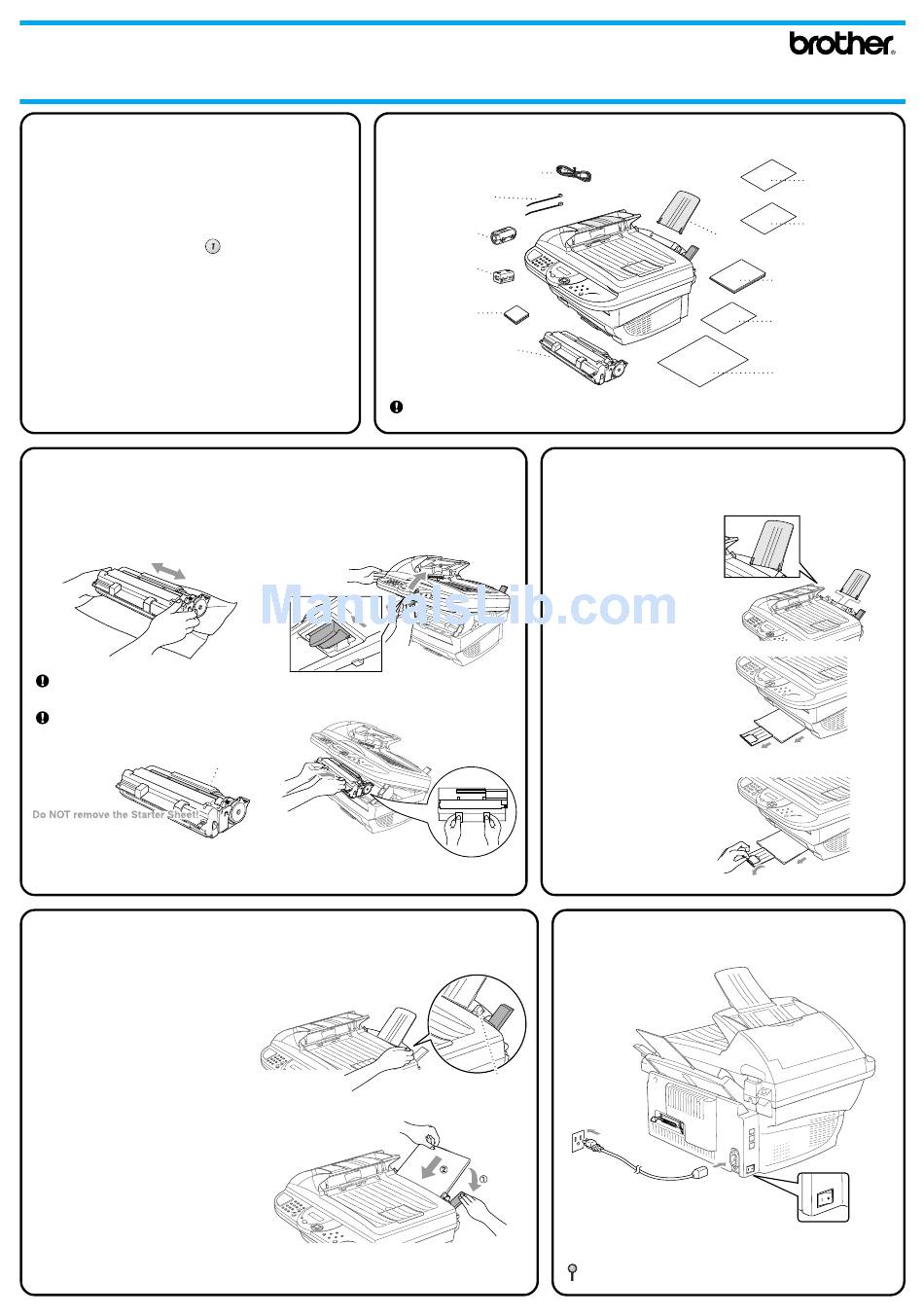 brother

ManualsLib.com

Do NOT remove the Starter Sheet!