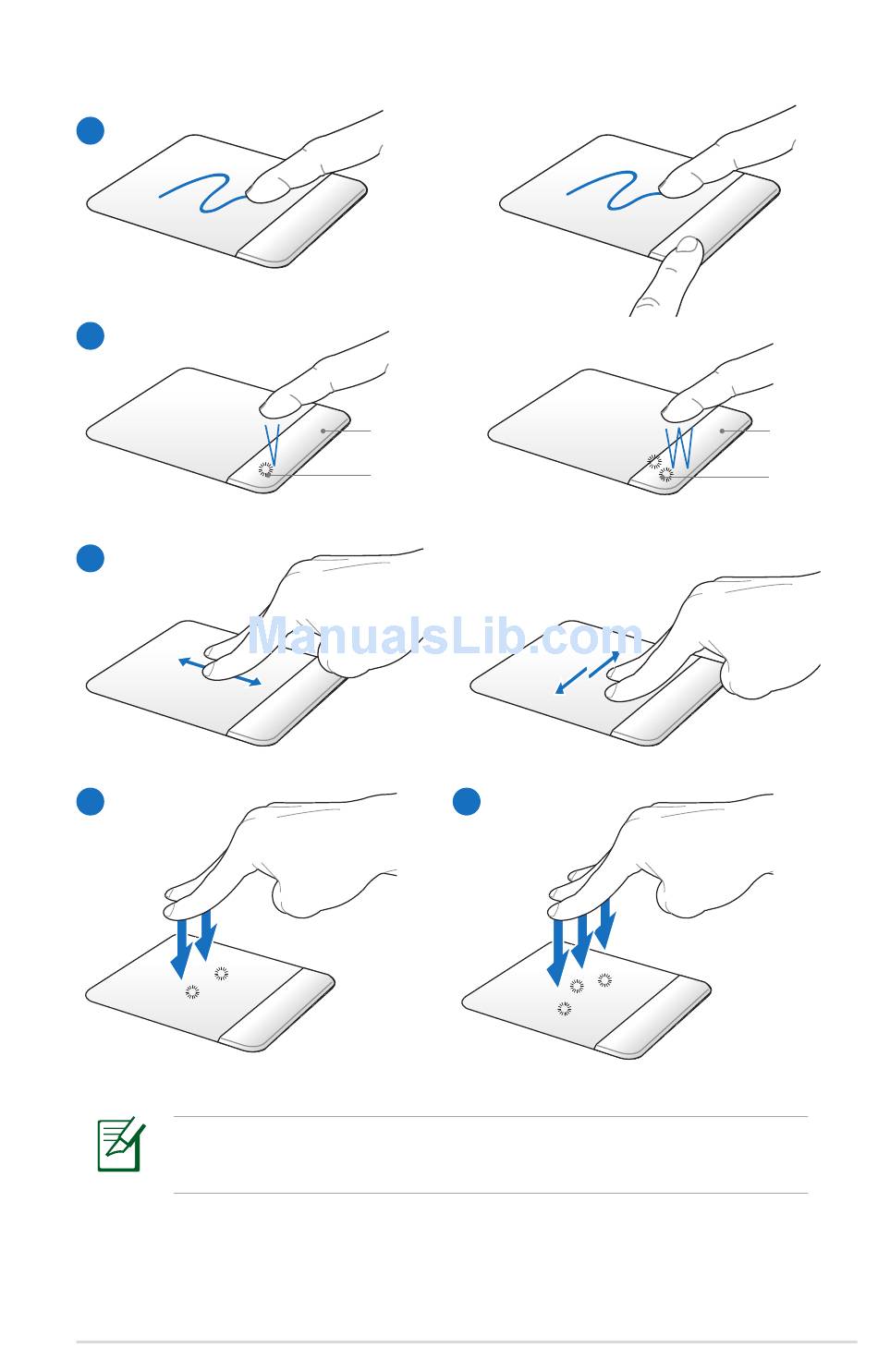 ManualsLib.com