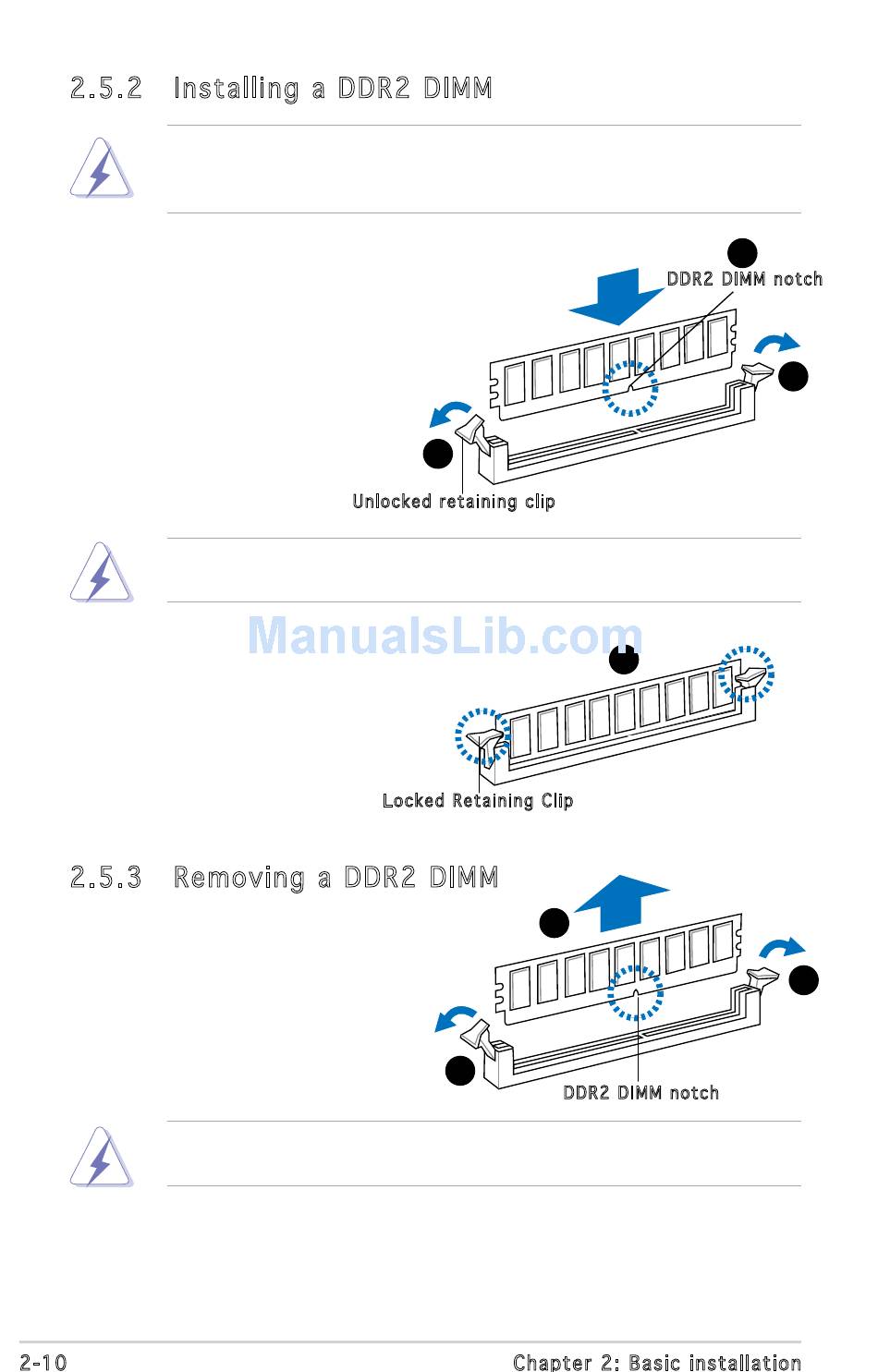 2.5.2 Installing a DDR2 DIMM

DDR2 DIMM notch

Unlocked retaining clip

ManualsLib.com

Locked Retaining Clip

2.5.3 Removing a DDR2 DIMM

DDR2 DIMM notch

2-10

Chapter 2: Basic installation