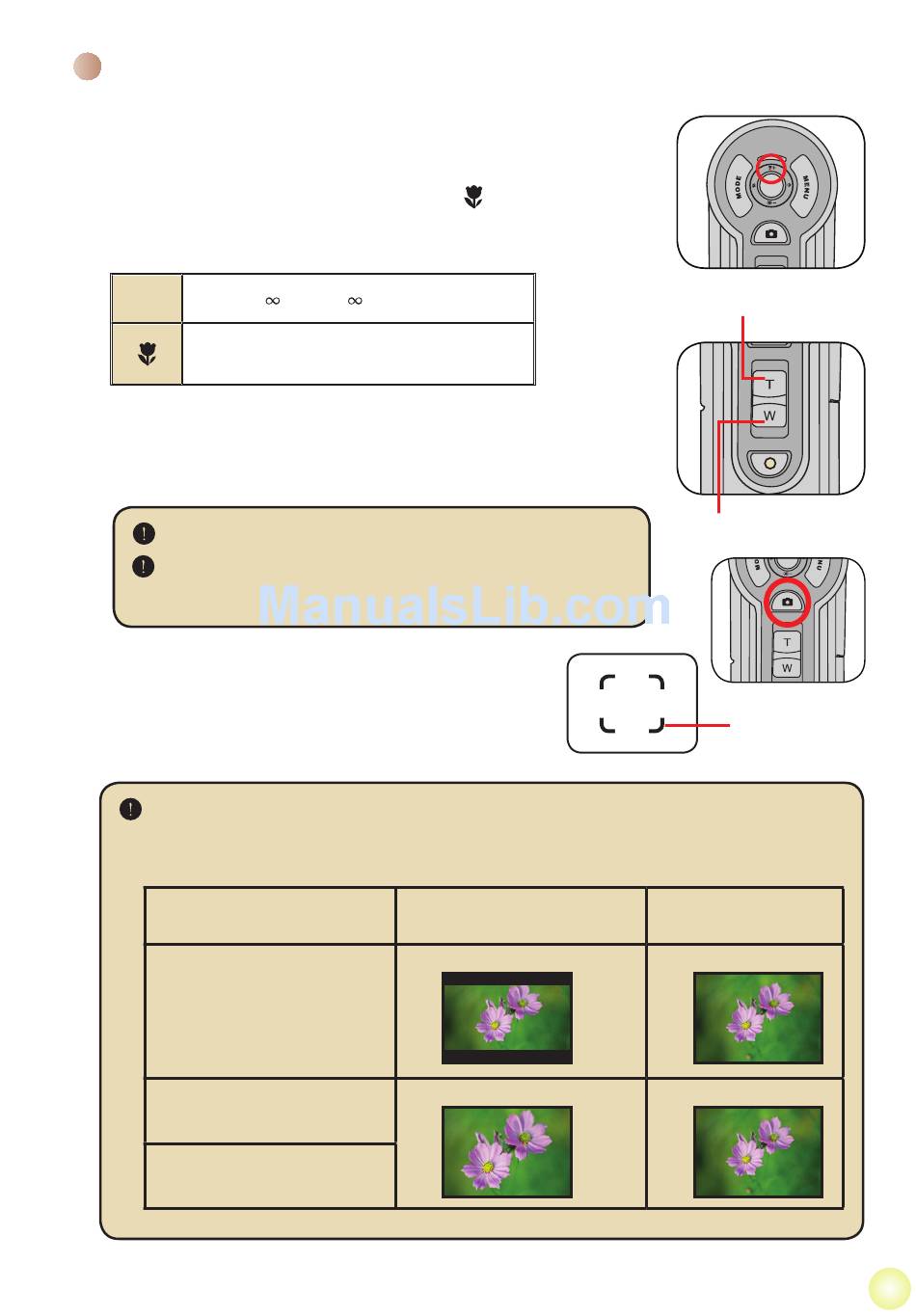 MODE
MENU
$\infty$ $\infty$
T
W
ManualsLib.com
T
W