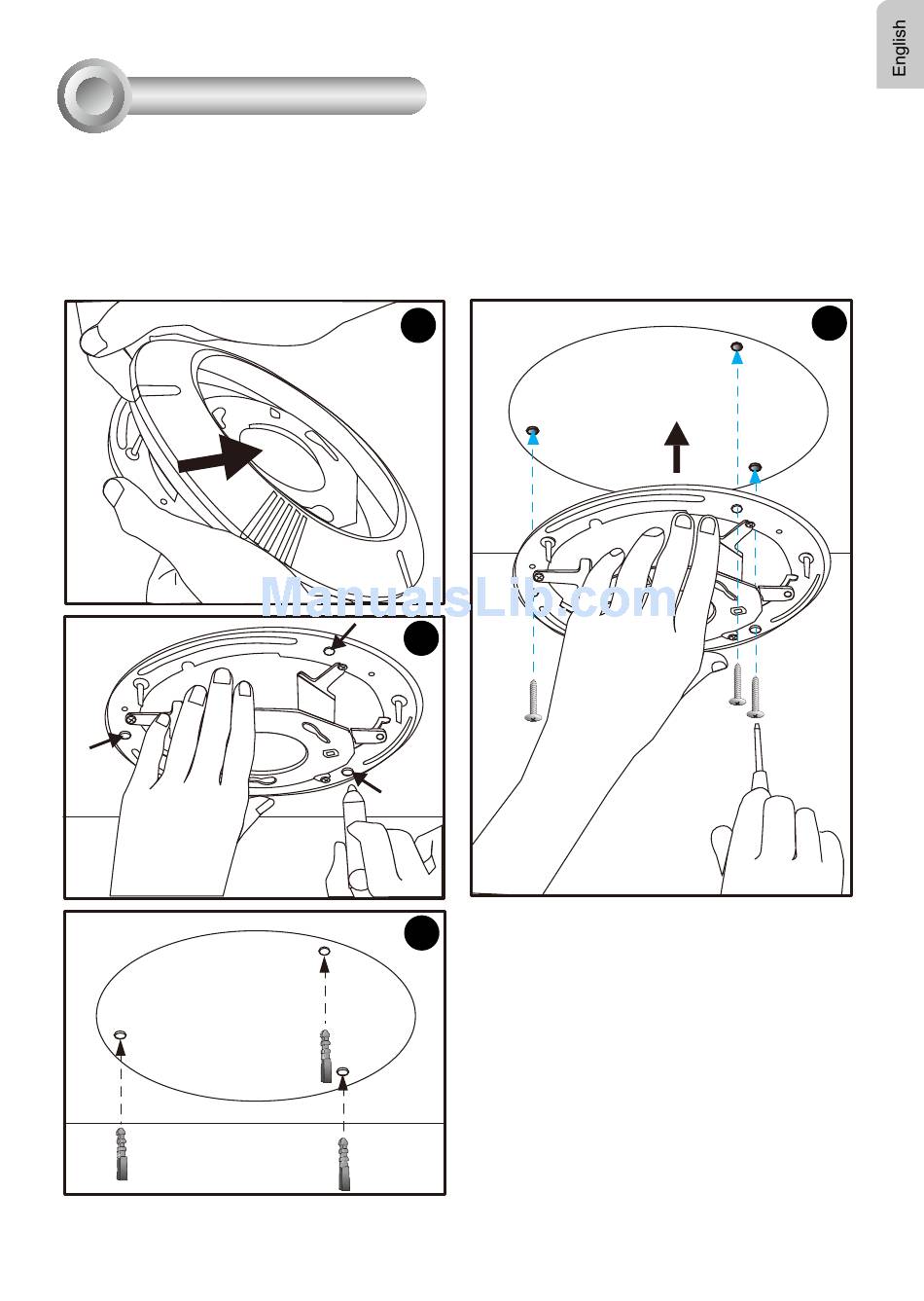 English

ManualsLib.com