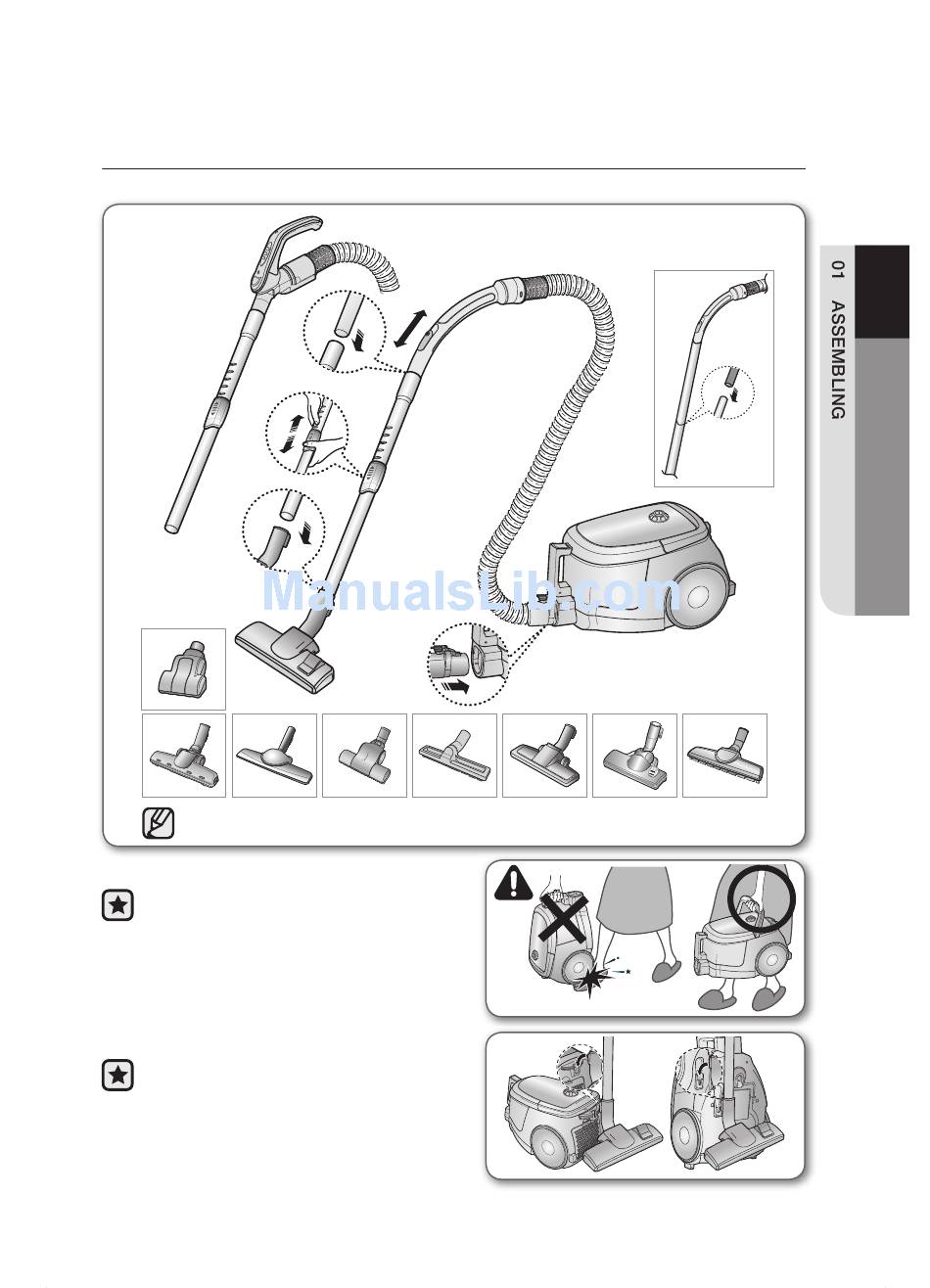 01 ASSEMBLING

ManualsLib.com