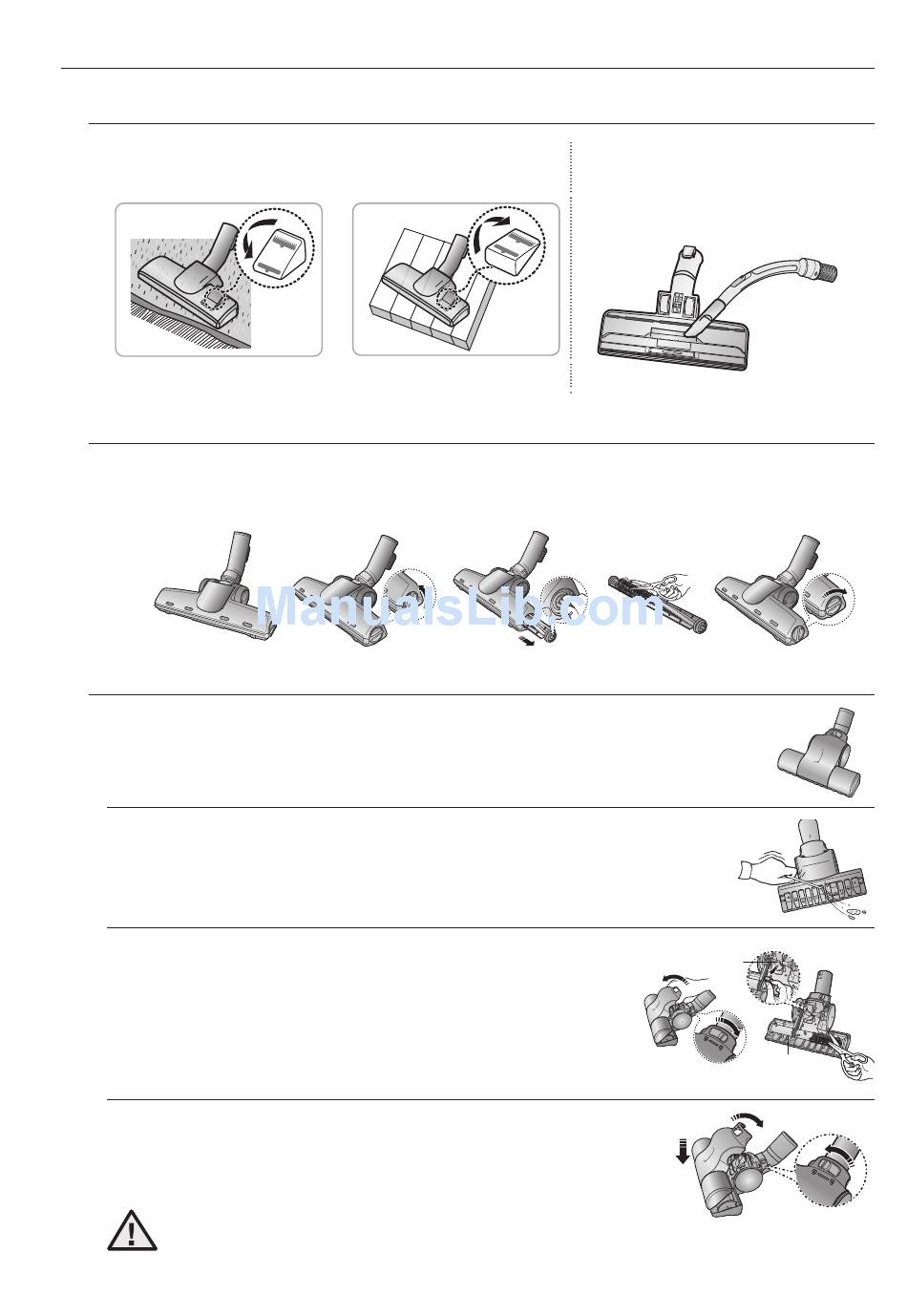 ManualsLib.com