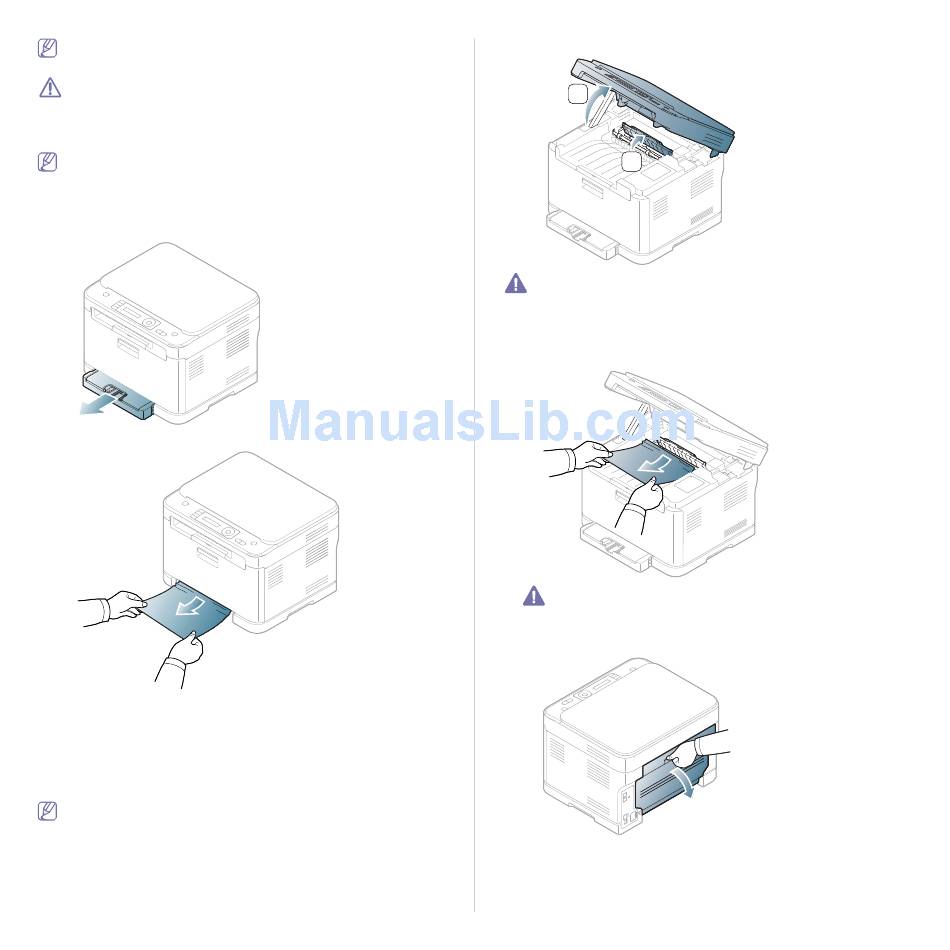 ManualsLib.com