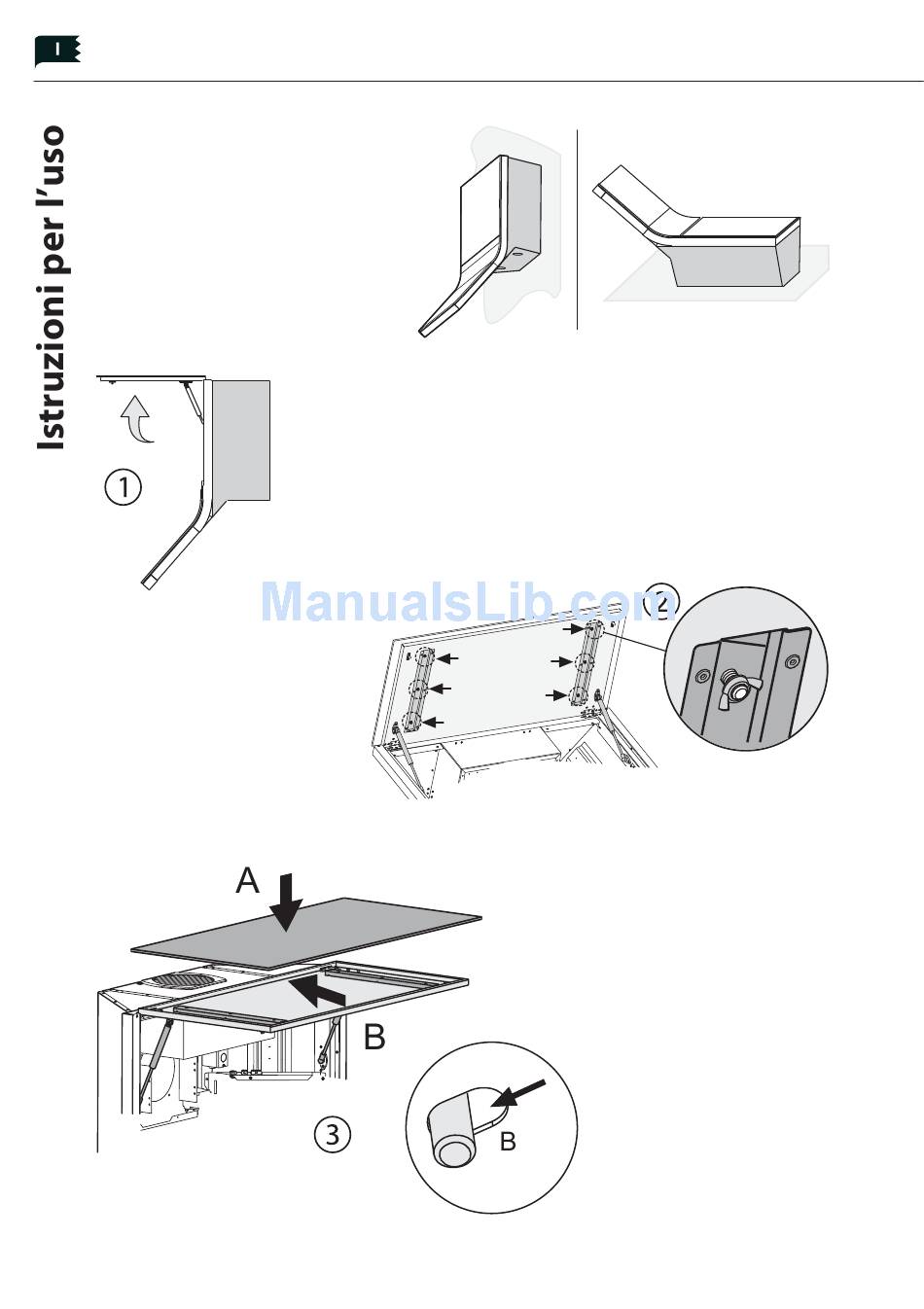 I

Istruzioni per l'uso

1

ManualsLib.com

2

A

B

3

B