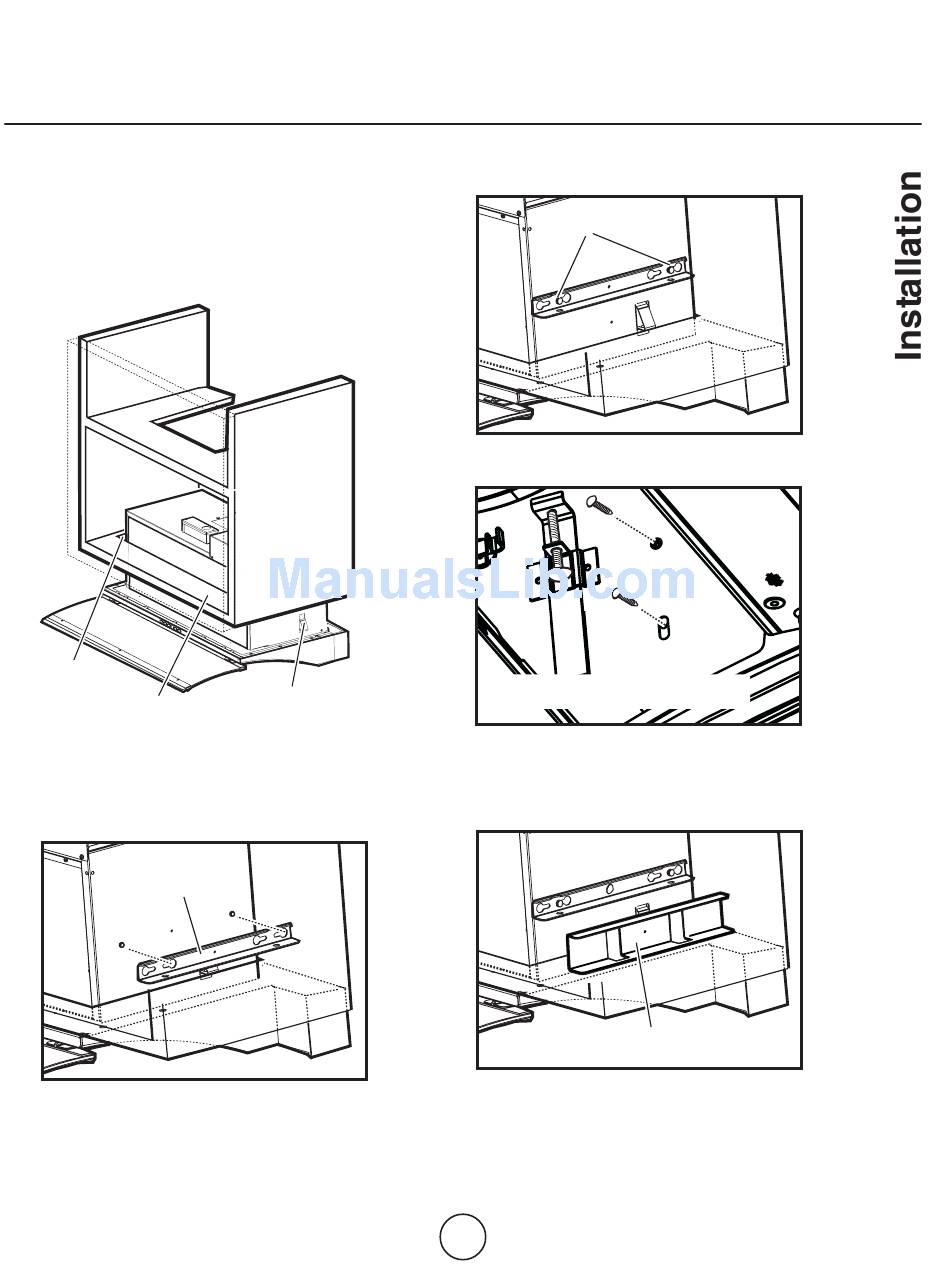 Installation

ManualsLib.com