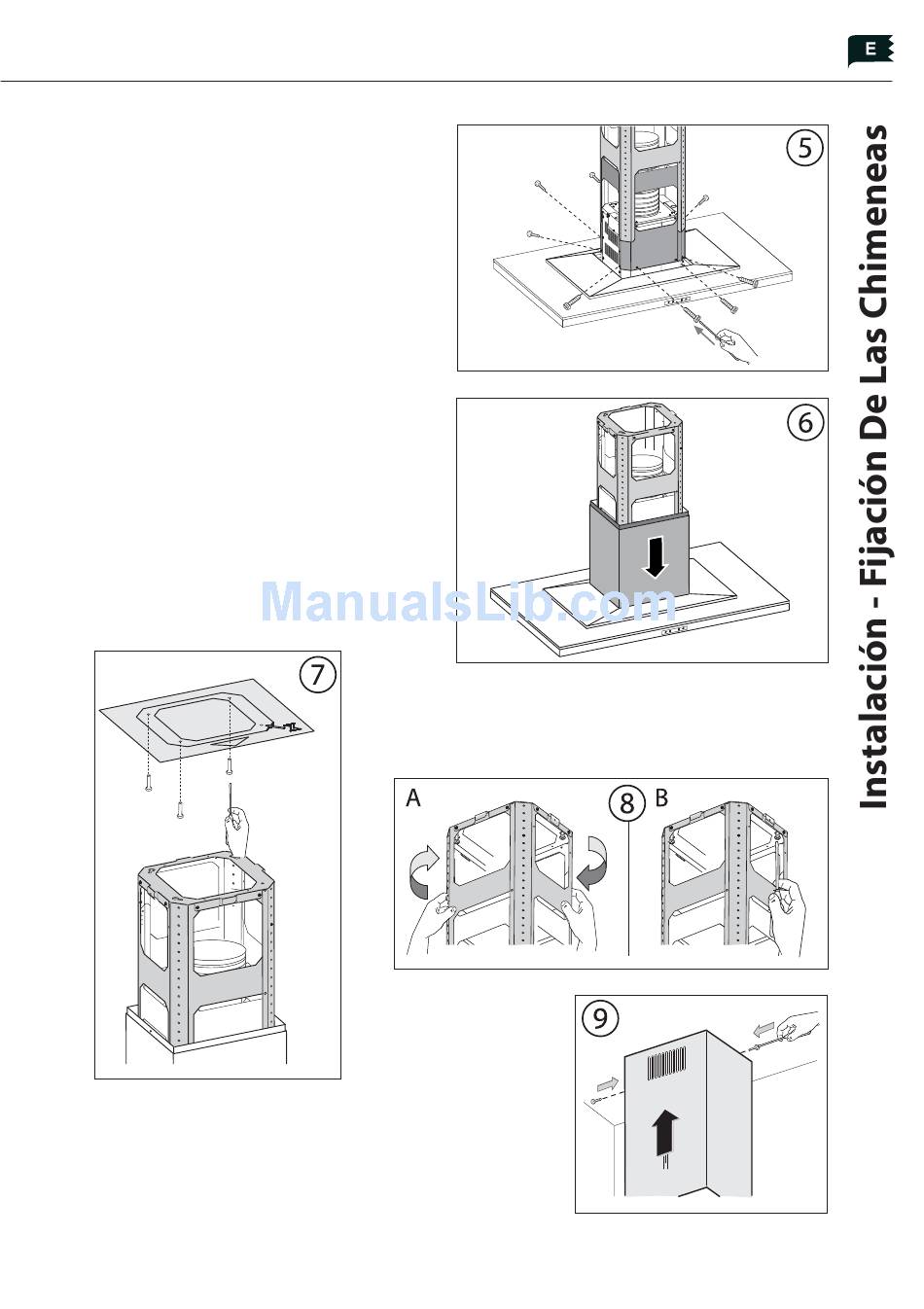 E

Instalación - Fijación De Las Chimeneas

5

6

ManualsLib.com

7

A

8

B

9