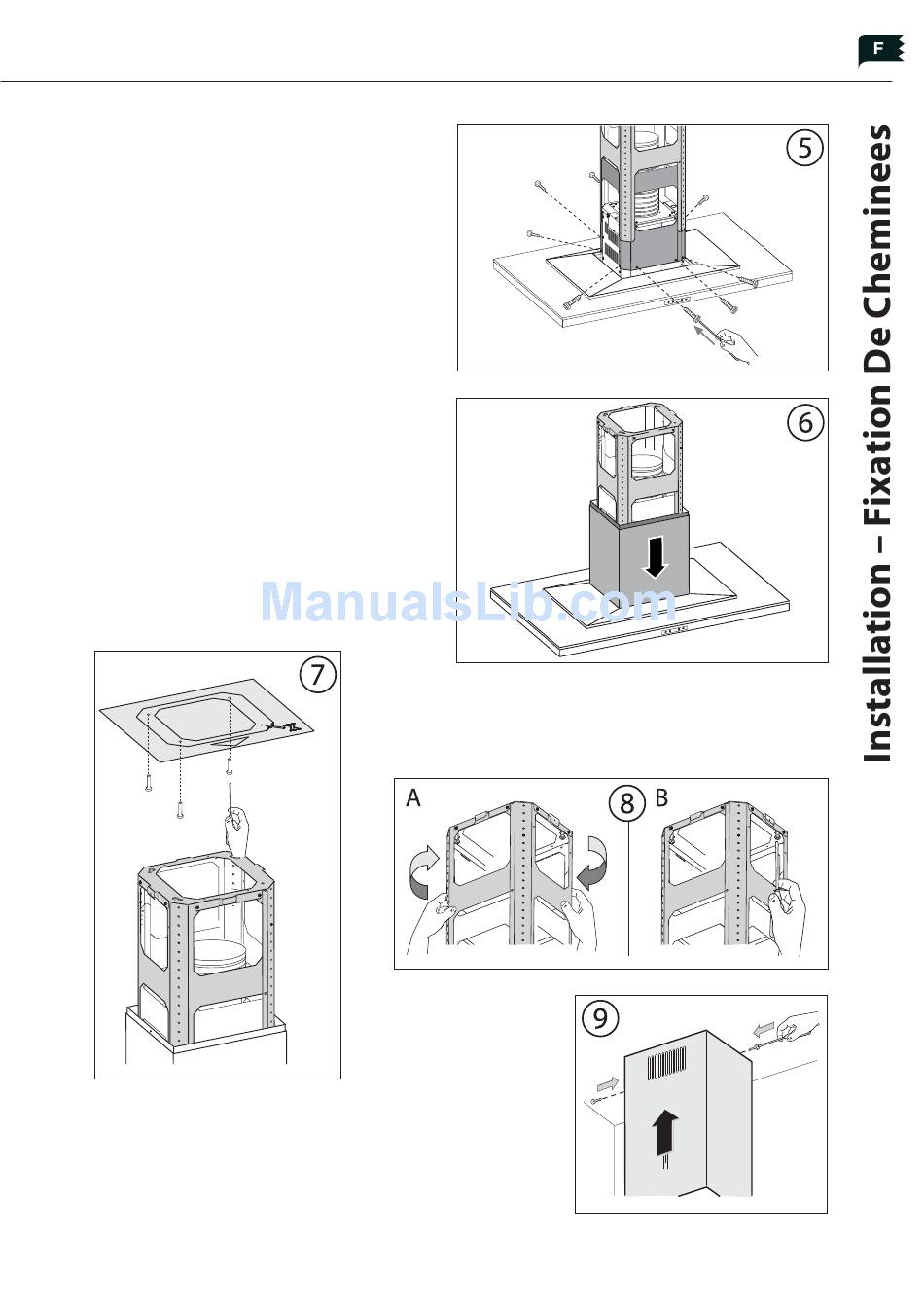 F

Installation – Fixation De Cheminees

5

6

ManualsLib.com

7

A

8

B

9