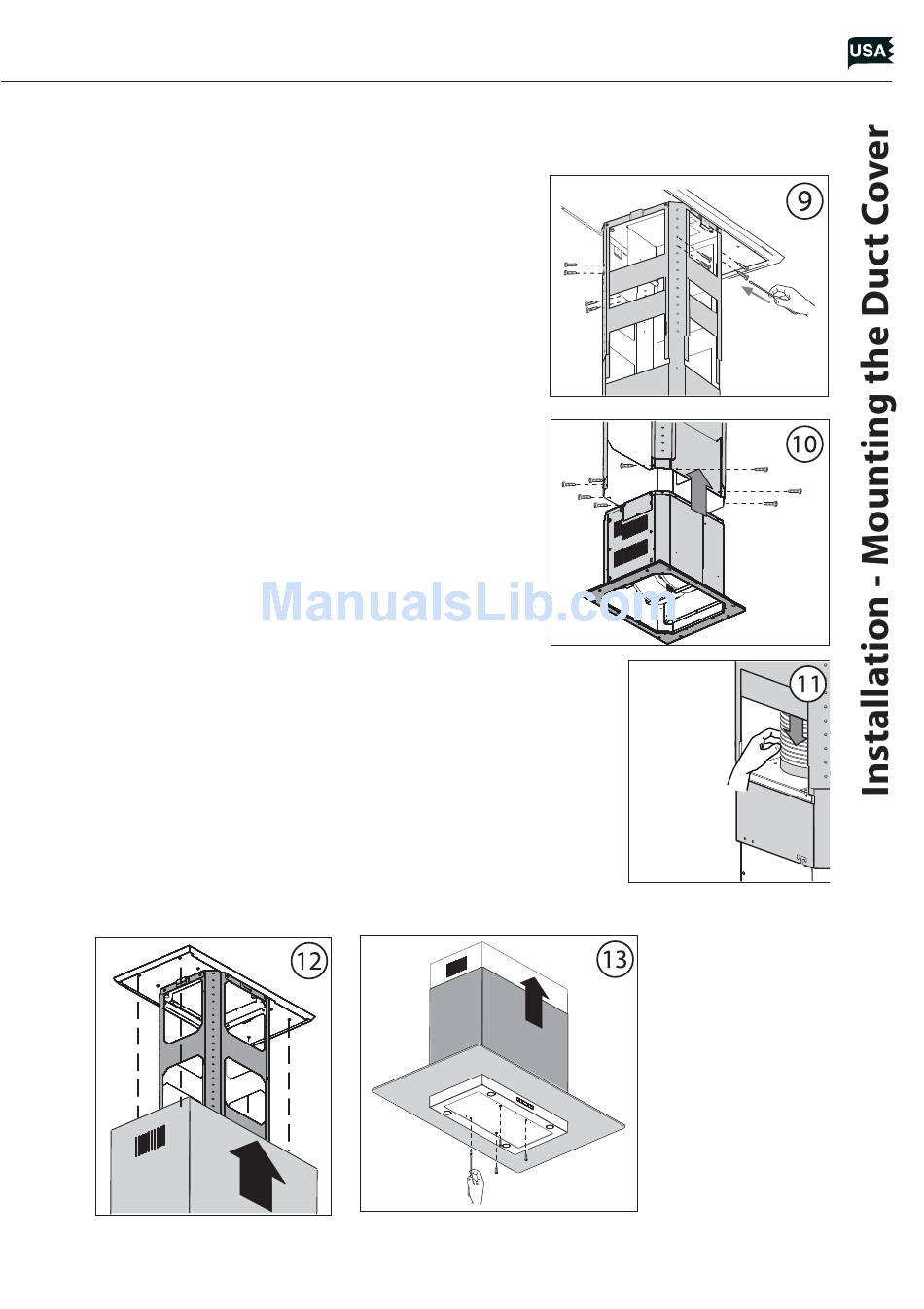 USA

Installation - Mounting the Duct Cover

9

10

ManualsLib.com

11

12

13