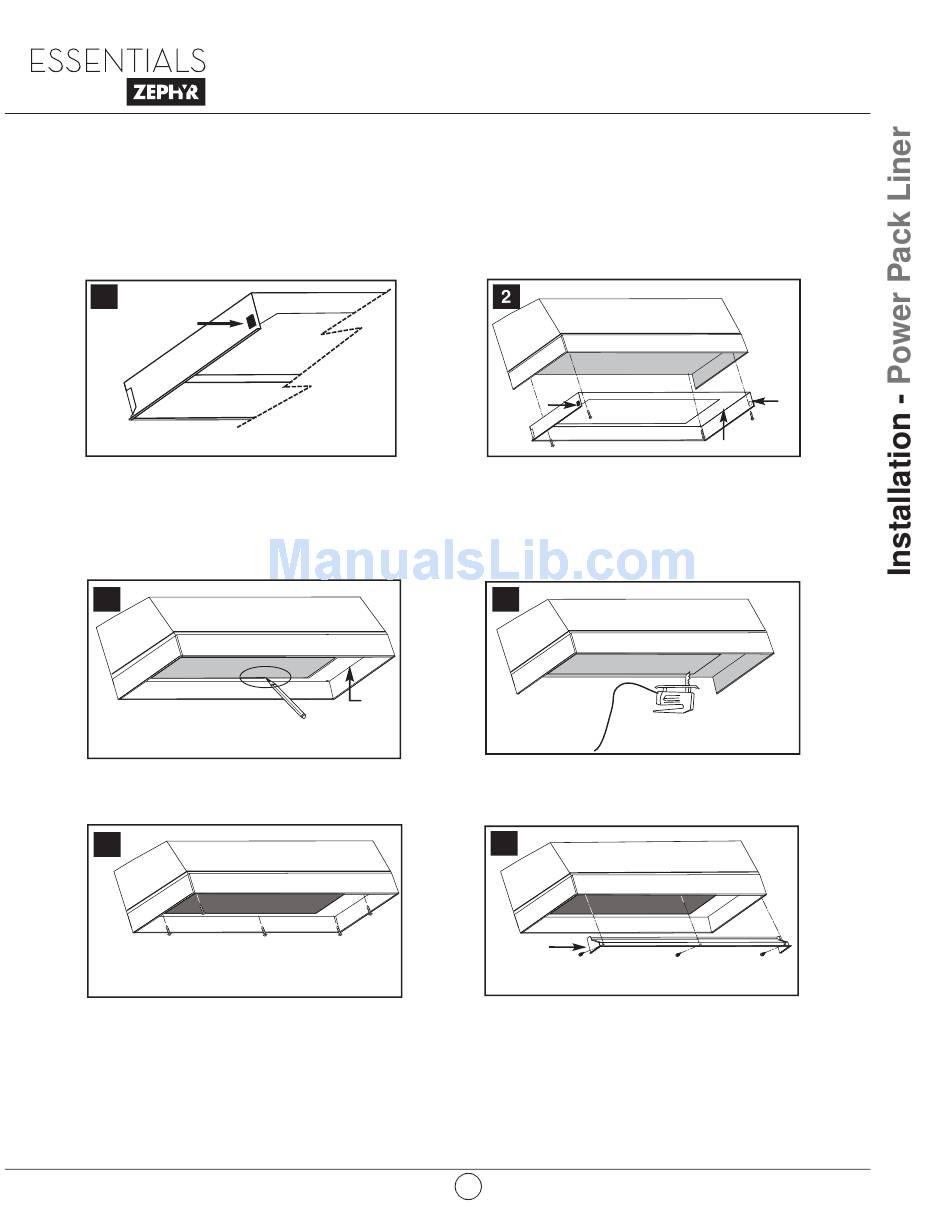 ESSENTIALS
ZEPHYR

Installation - Power Pack Liner

2

ManualsLib.com