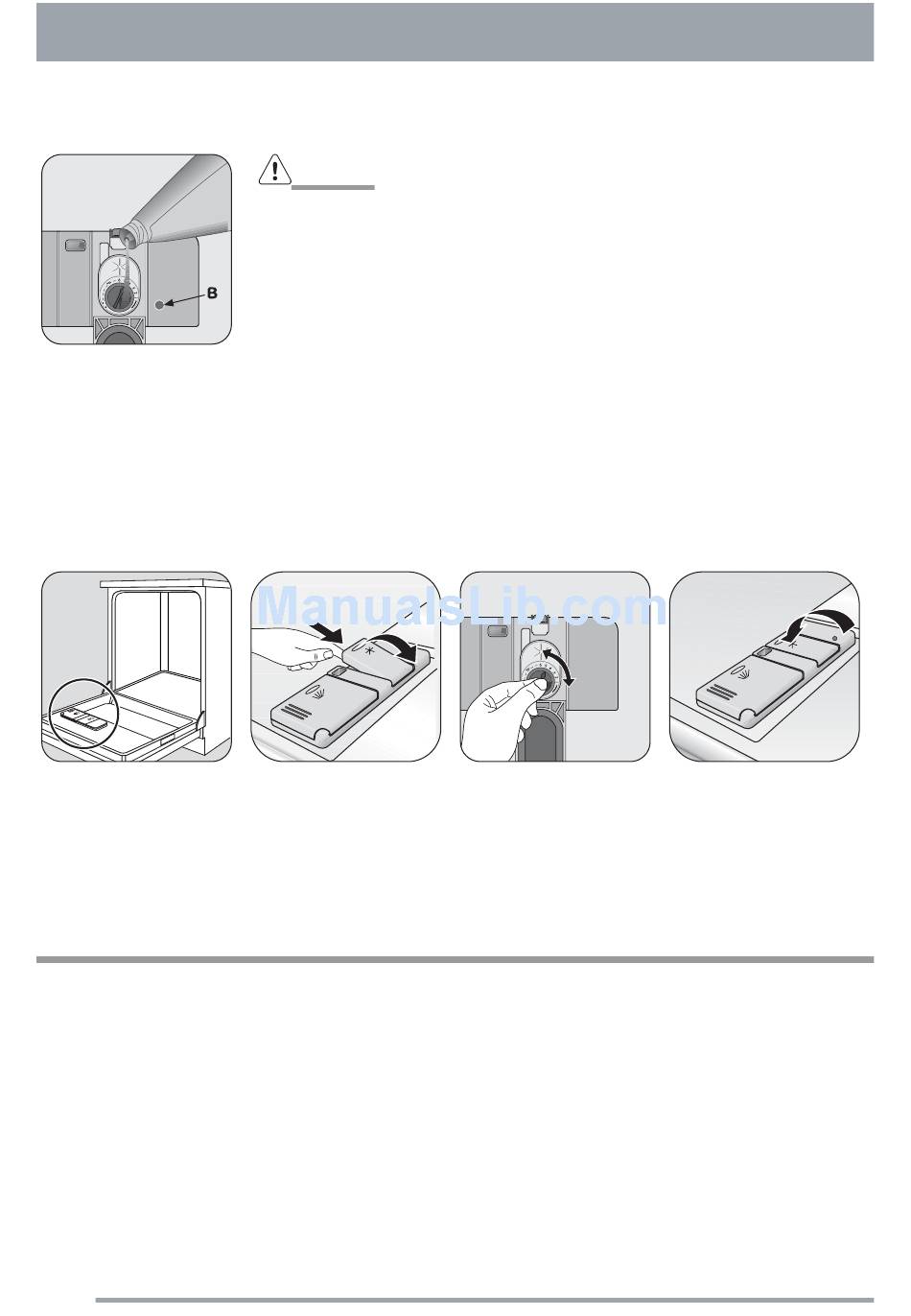 B

ManualsLib.com