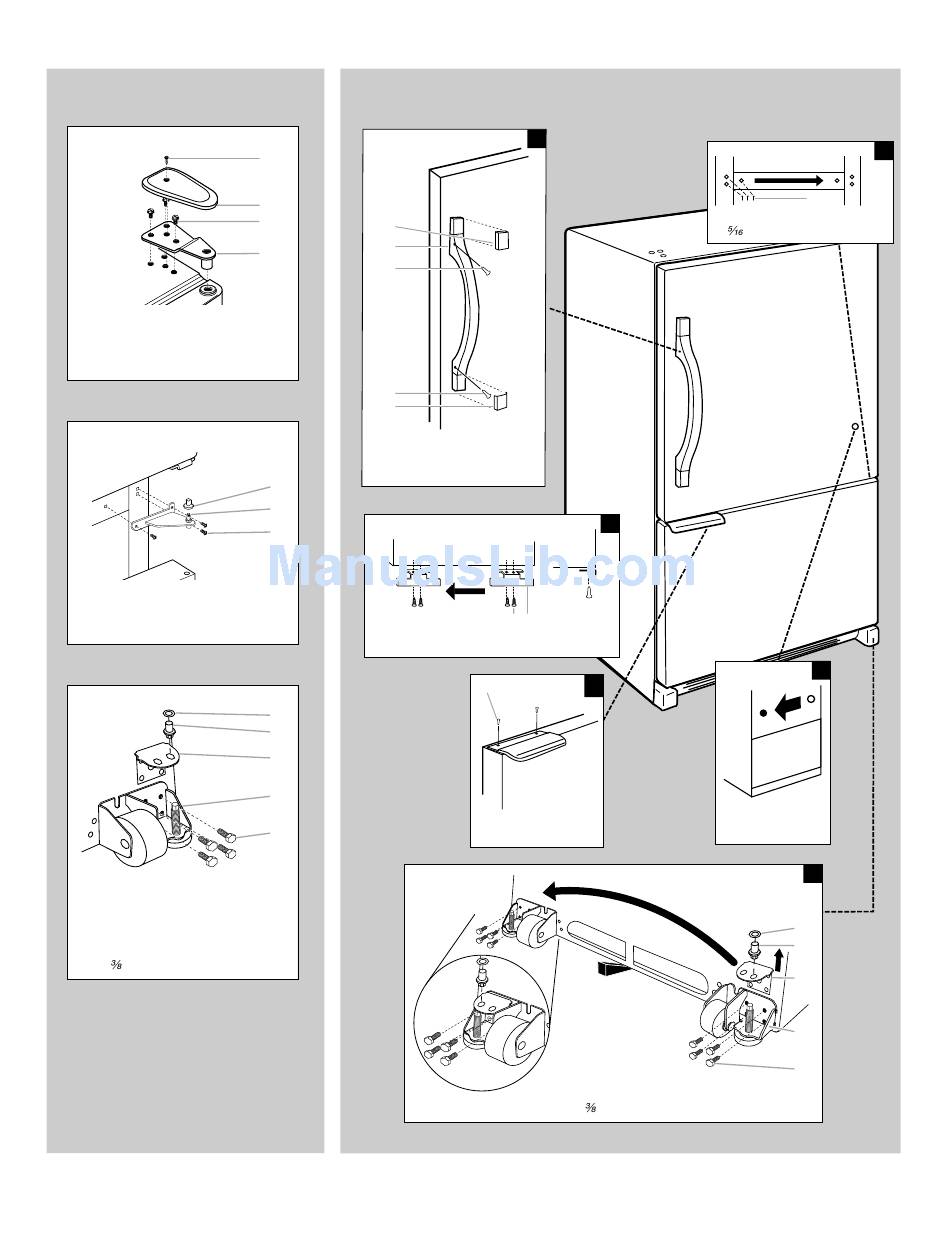 $\frac{5}{16}$

ManualsLib.com

$\frac{3}{8}$

$\frac{3}{8}$