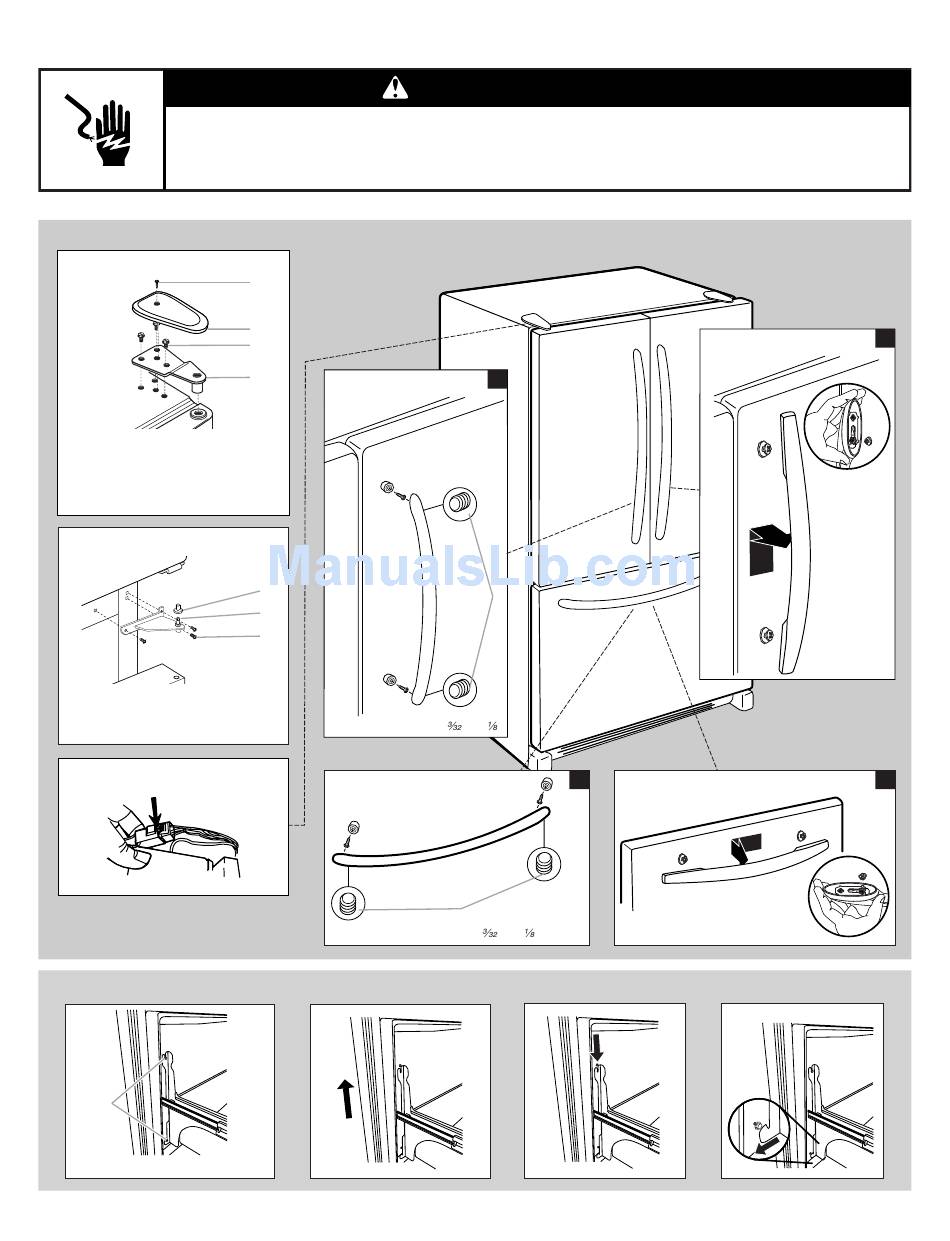 ManualsLib.com

$\frac{3}{32}$ $\frac{1}{8}$

$\frac{3}{32}$ $\frac{1}{8}$