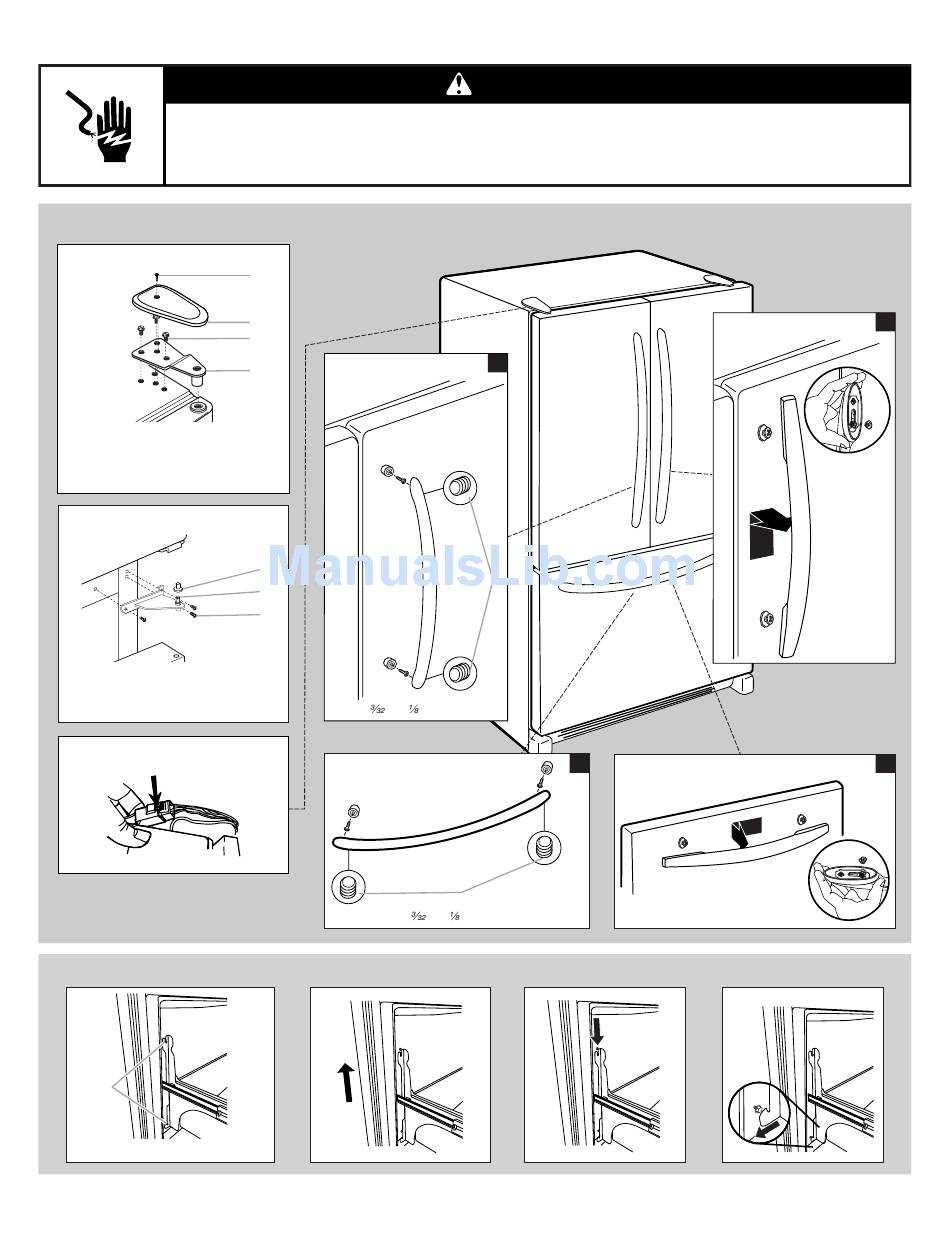 ManualsLib.com

$\frac{3}{32}$ $\frac{1}{8}$

$\frac{3}{32}$ $\frac{1}{8}$