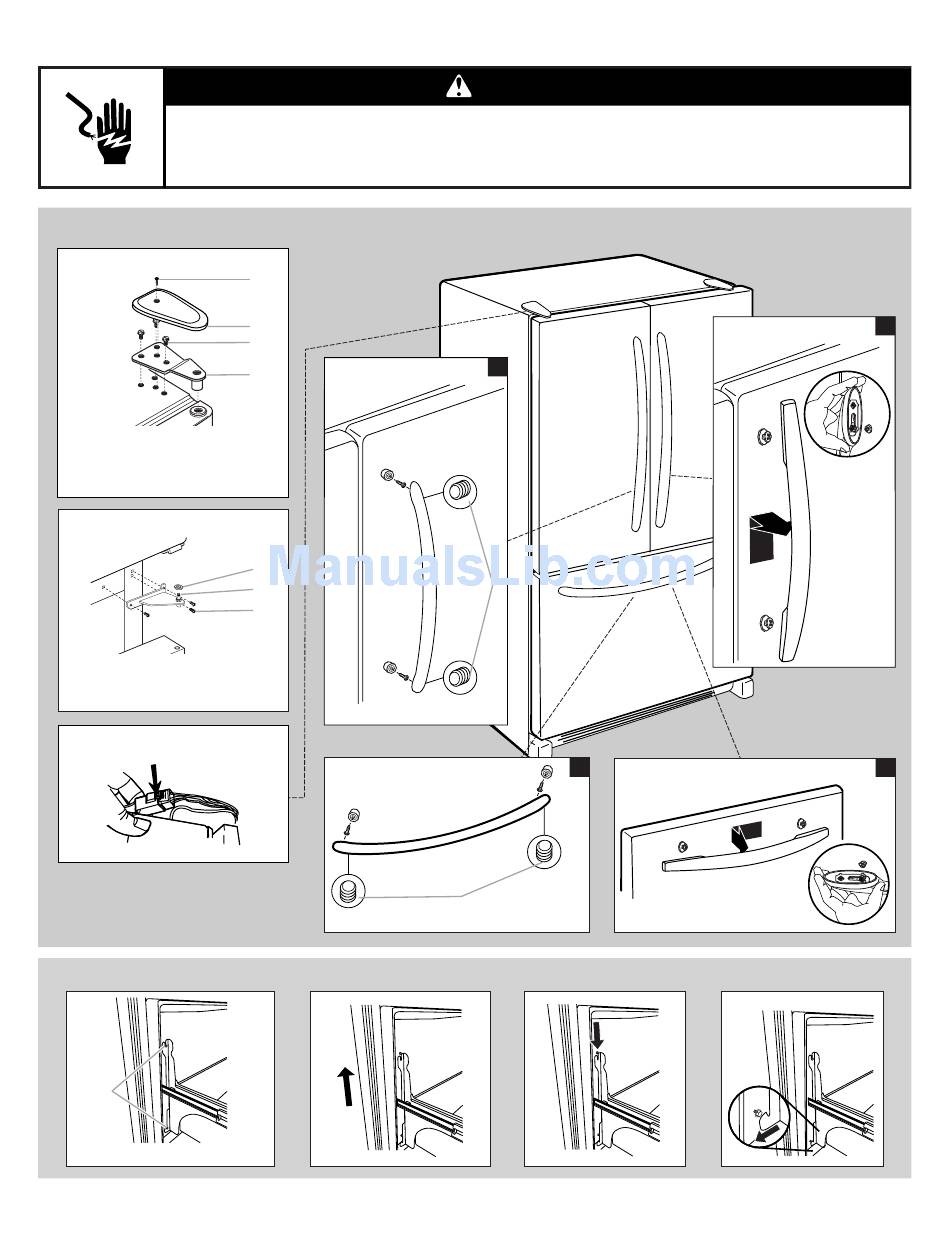 ManualsLib.com