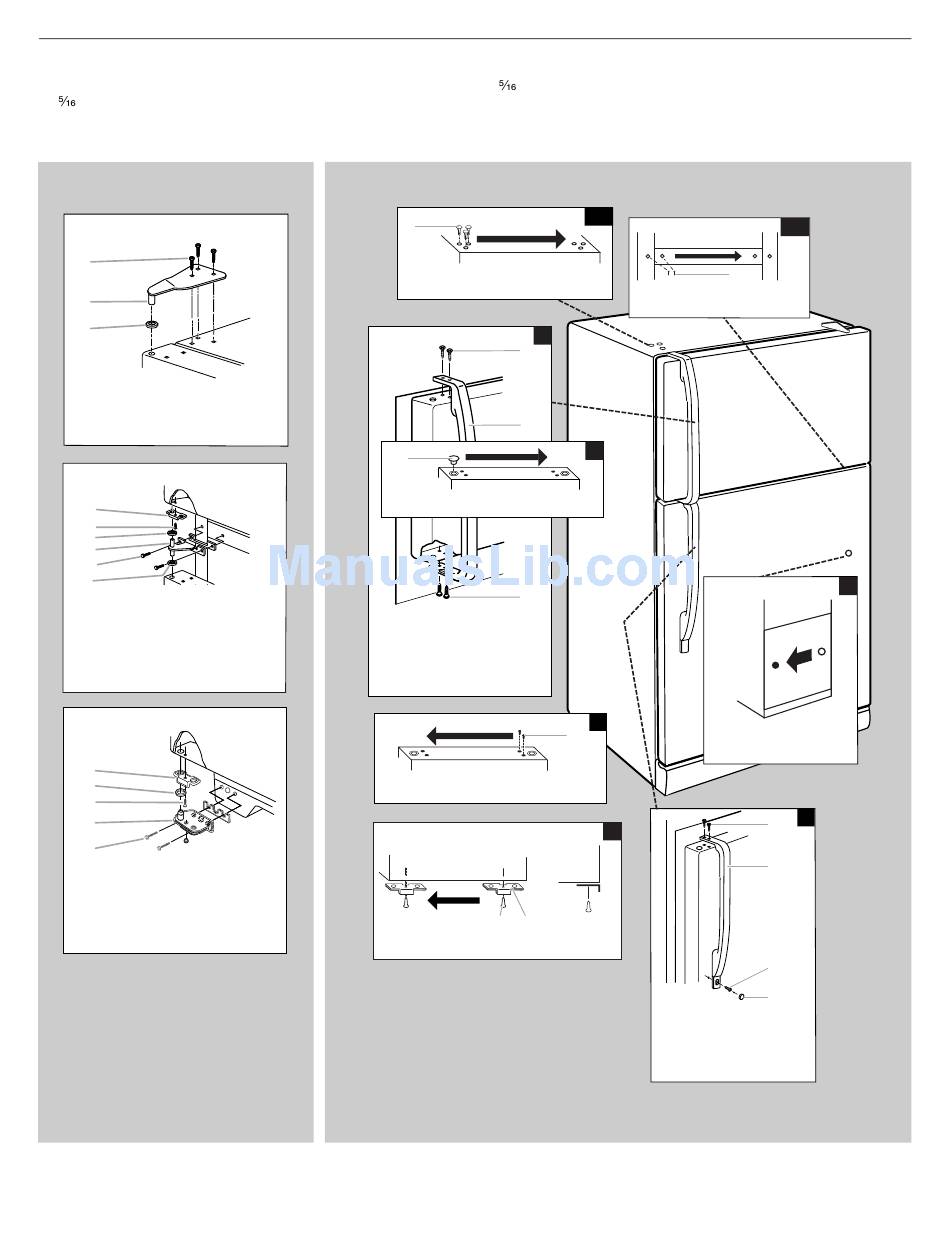 $\frac{5}{16}$

$\frac{5}{16}$

ManualsLib.com