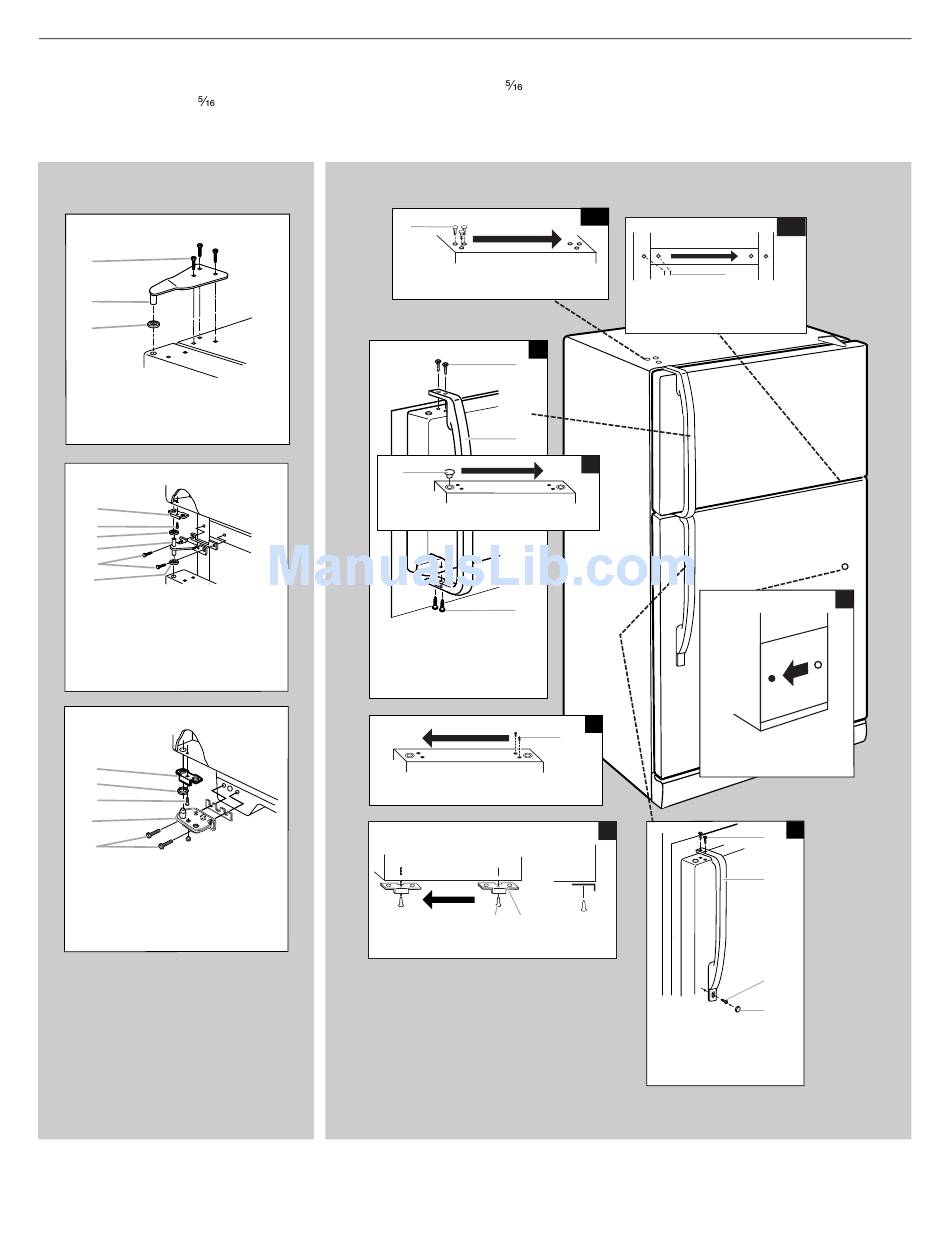 $\frac{5}{16}$

$\frac{5}{16}$

ManualsLib.com