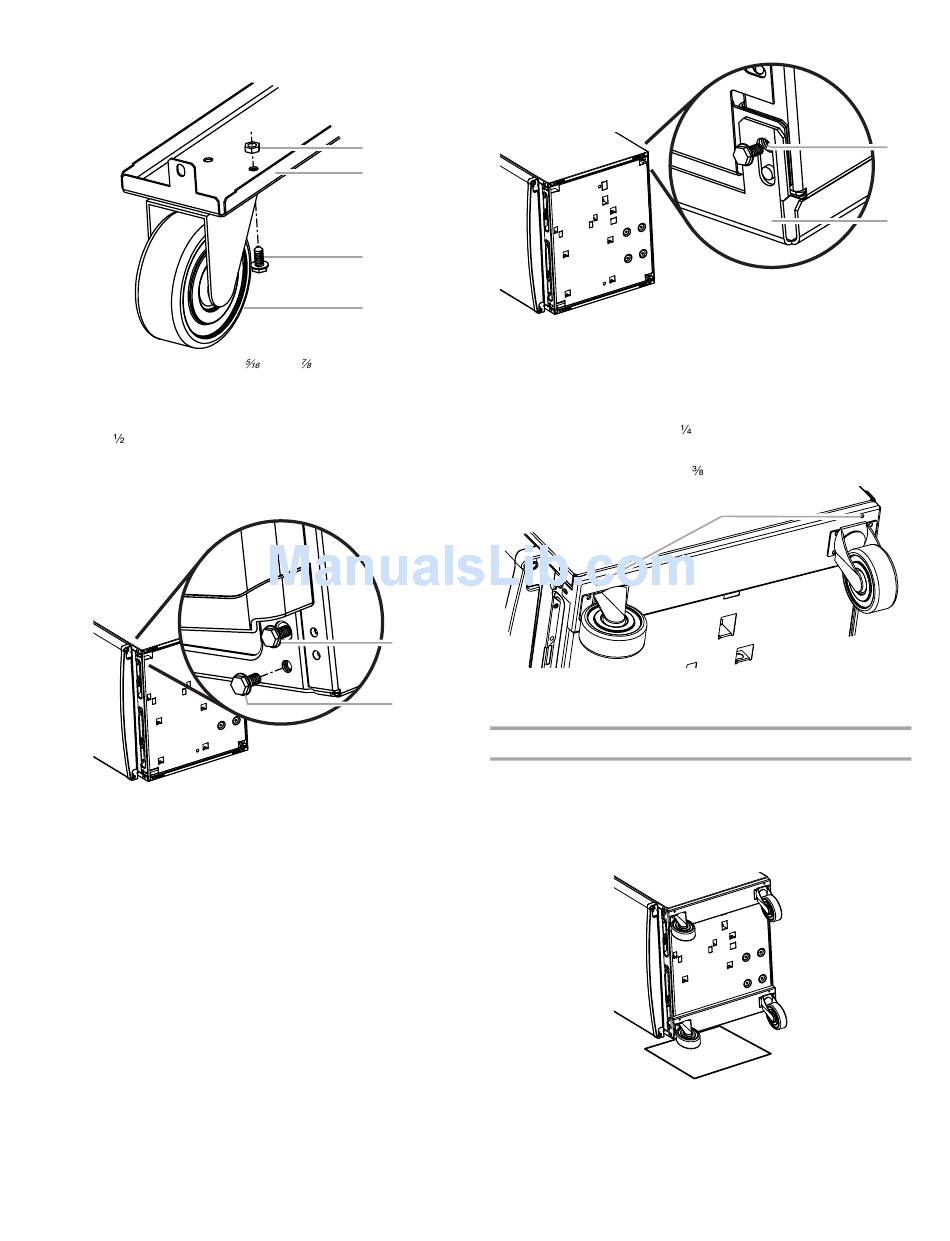 $\frac{5}{16}$ $\frac{7}{8}$

$\frac{1}{2}$

$\frac{1}{4}$

$\frac{3}{8}$

ManualsLib.com