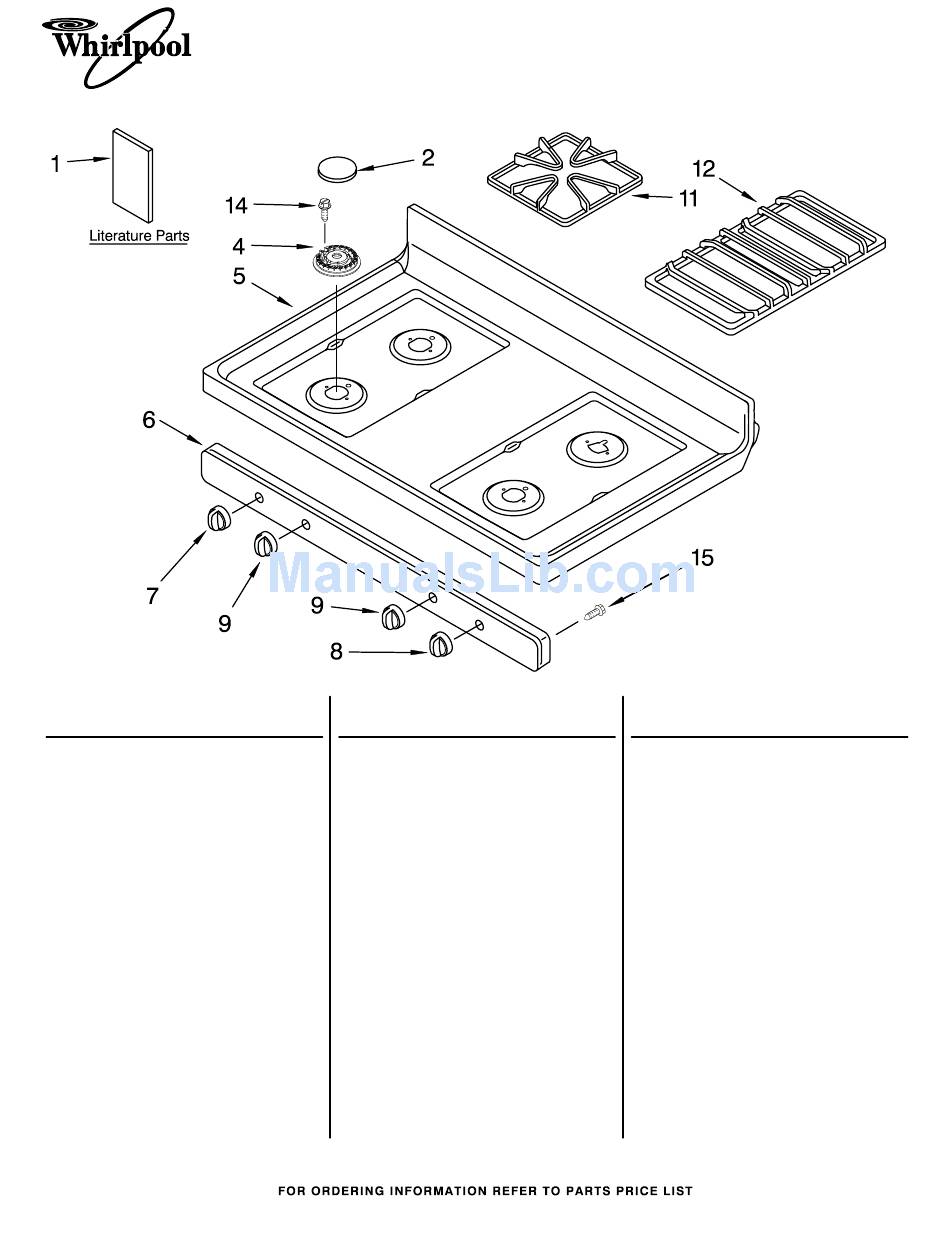 Whirlpool

1
Literature Parts
2
14
4
5
11
12
6
7
9
9
8
15

ManualsLib.com

FOR ORDERING INFORMATION REFER TO PARTS PRICE LIST