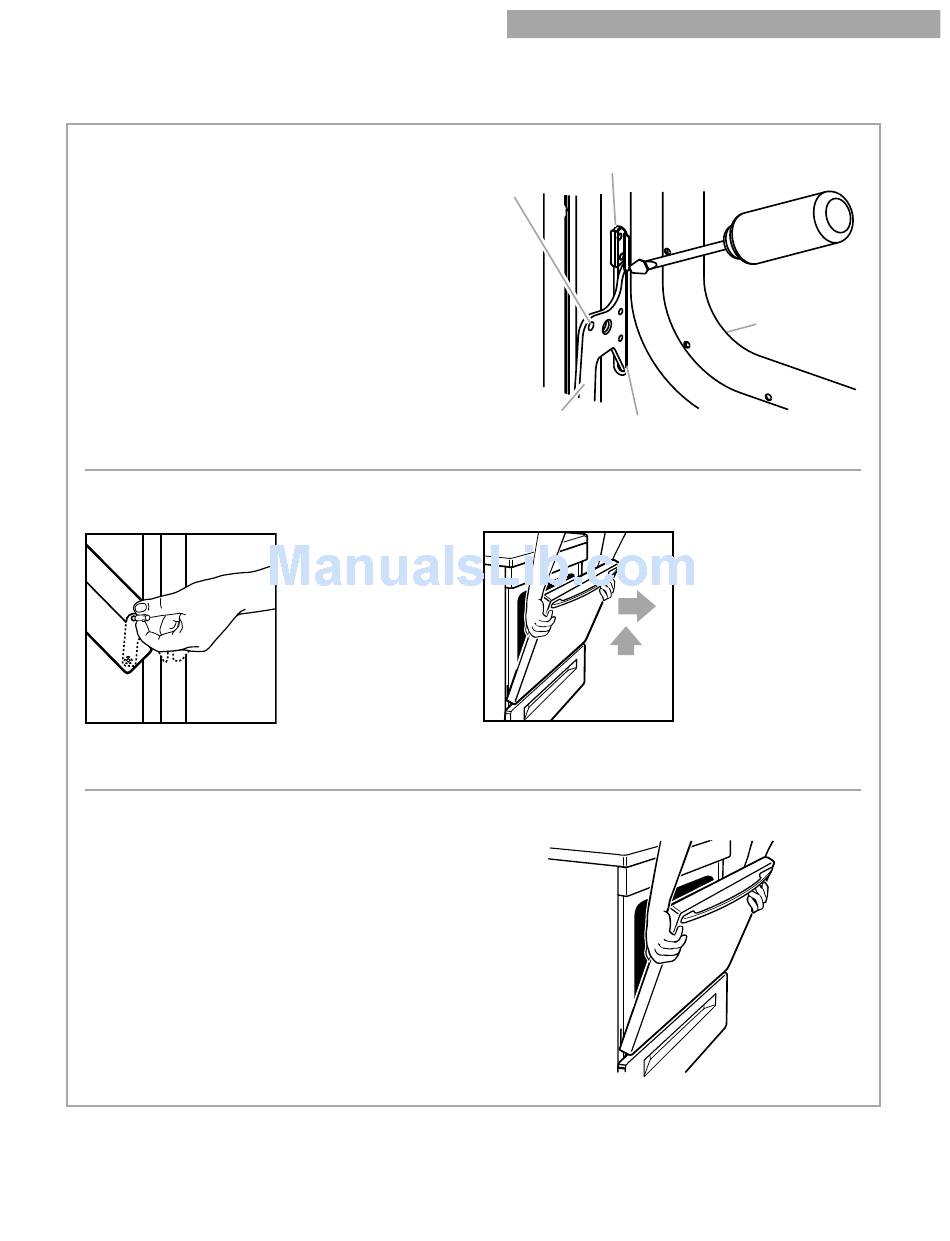 ManualsLib.com