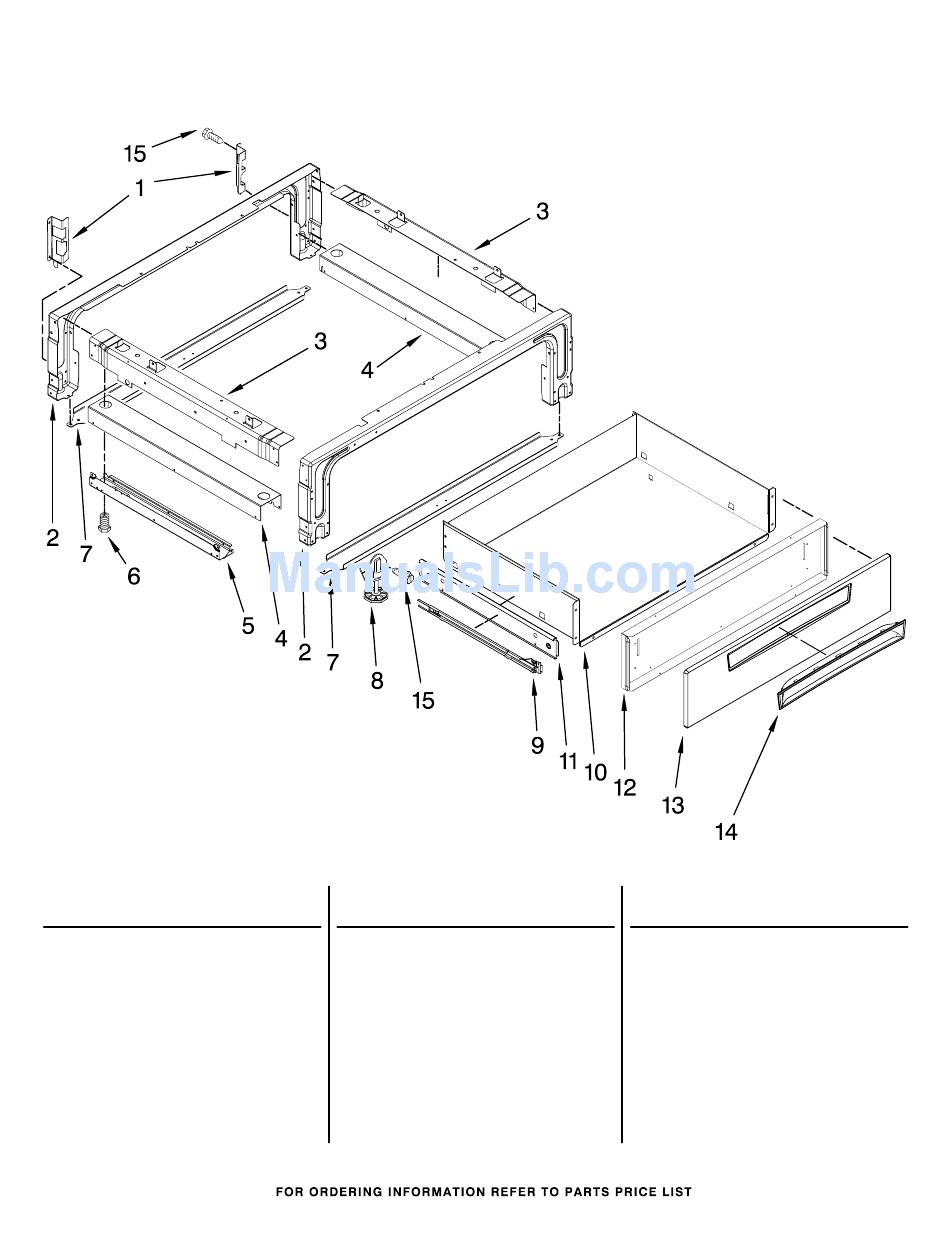 15
1
3
3
4
2
7
6
5
4
2
7
8
15
9
11
10
12
13
14

ManualsLib.com

FOR ORDERING INFORMATION REFER TO PARTS PRICE LIST