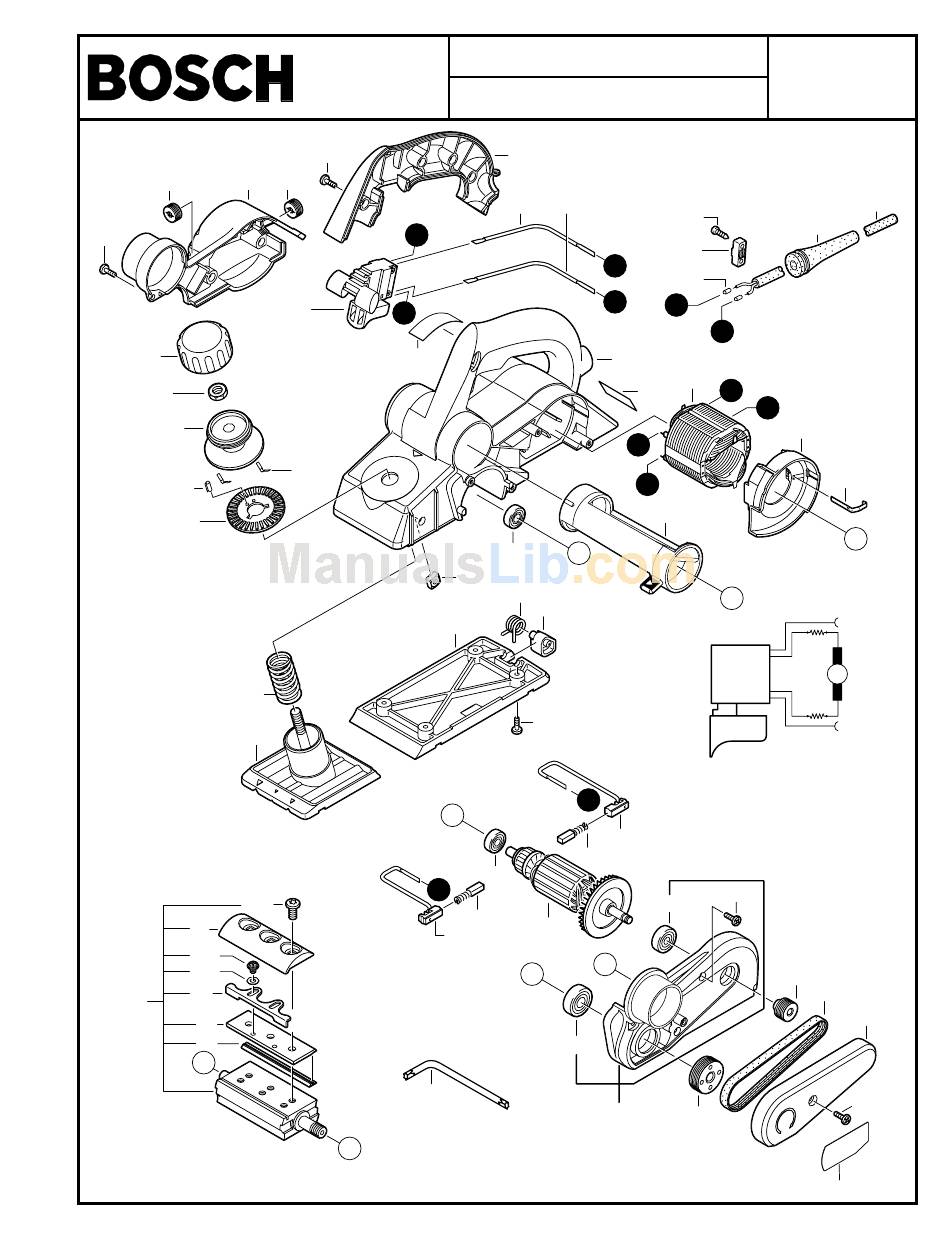 BOSCH

ManualsLib.com