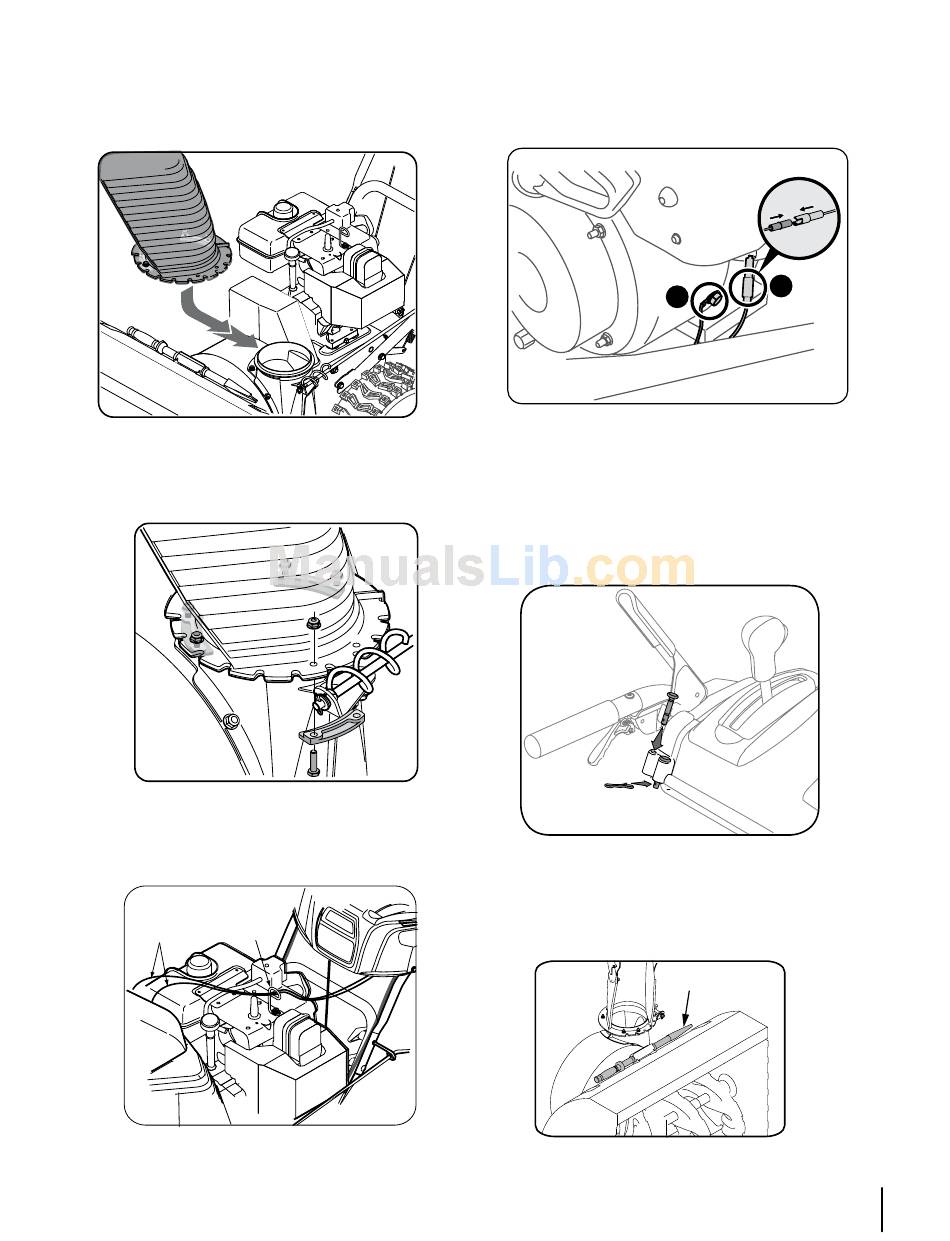 ManualsLib.com