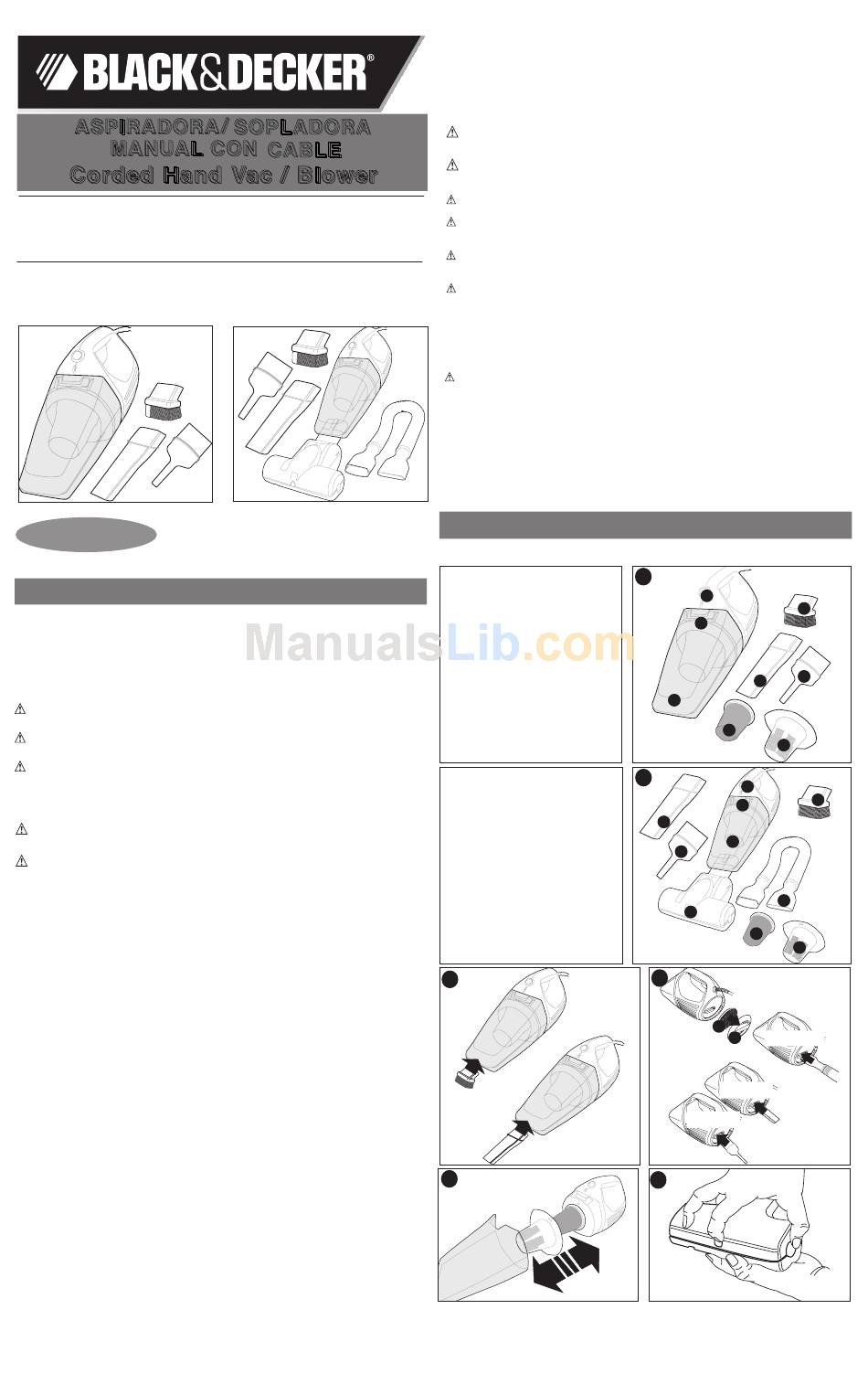 BLACK&DECKER®

ASPIRADORA/ SOPLADORA MANUAL CON CABLE
Corded Hand Vac / Blower

ManualsLib.com