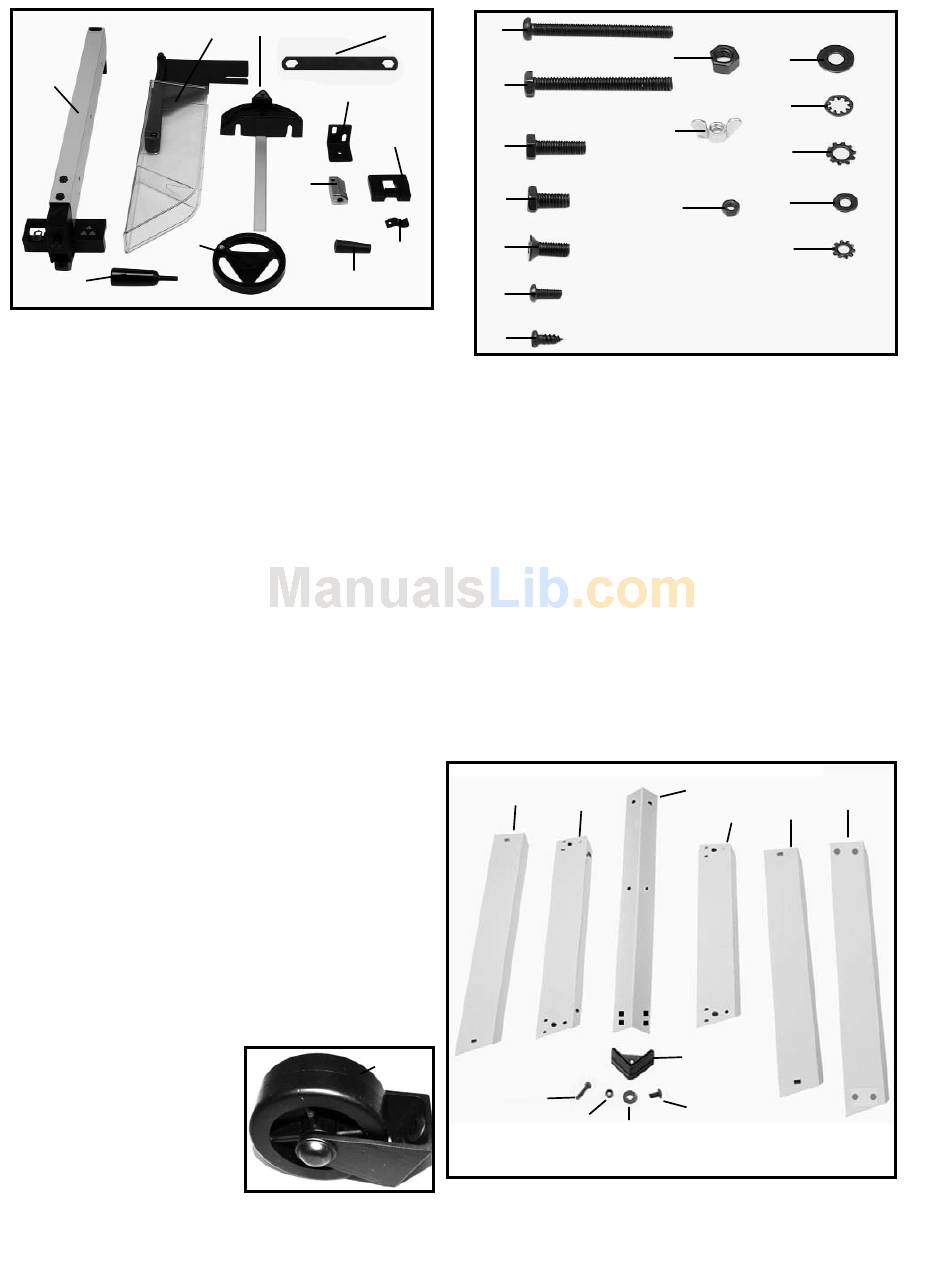 ManualsLib.com