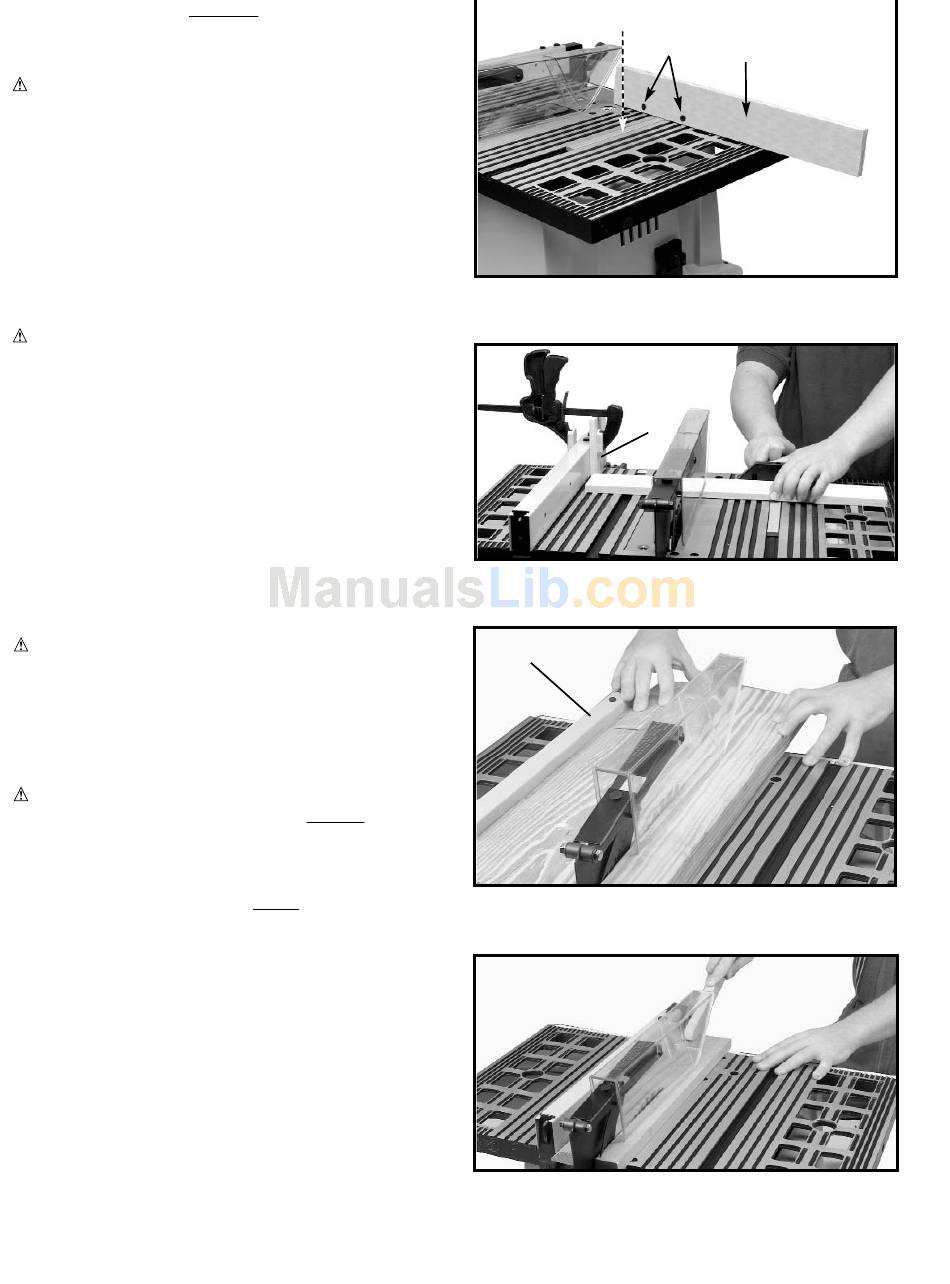 ManualsLib.com