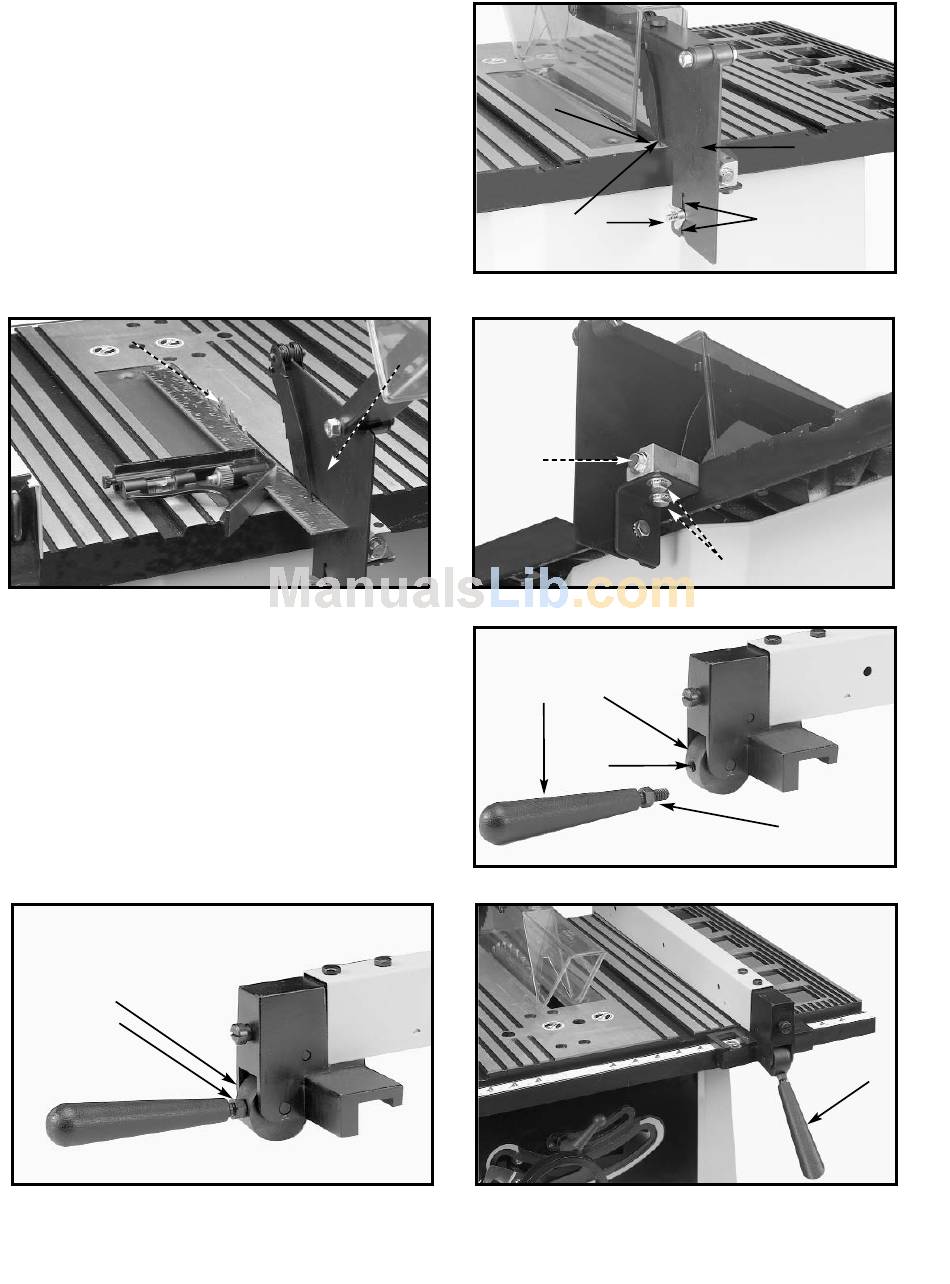 ManualsLib.com