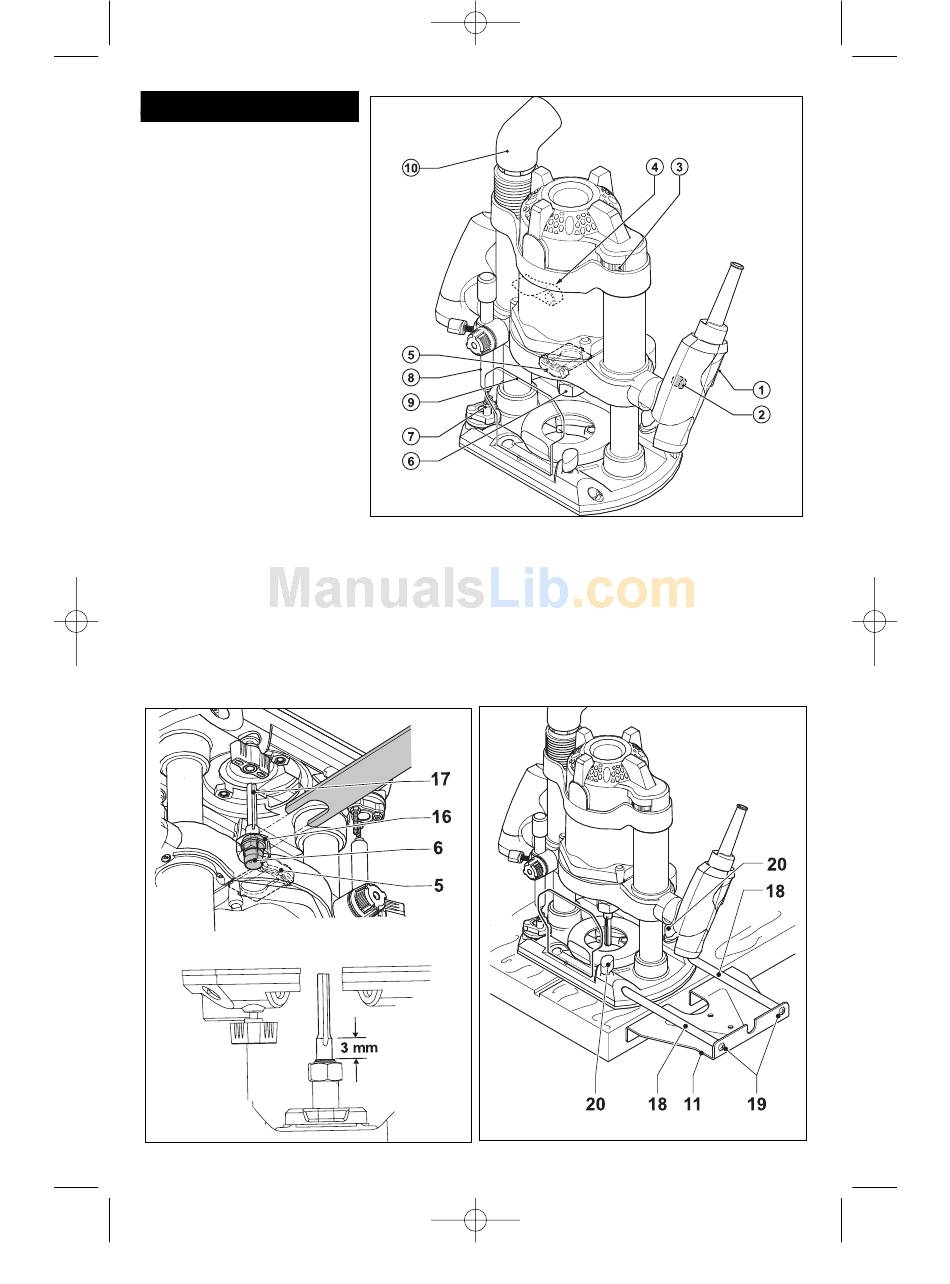 10
4
3
5
8
9
7
6
1
2

ManualsLib.com

17
16
6
5
3 mm

20
18
20
18
11
19