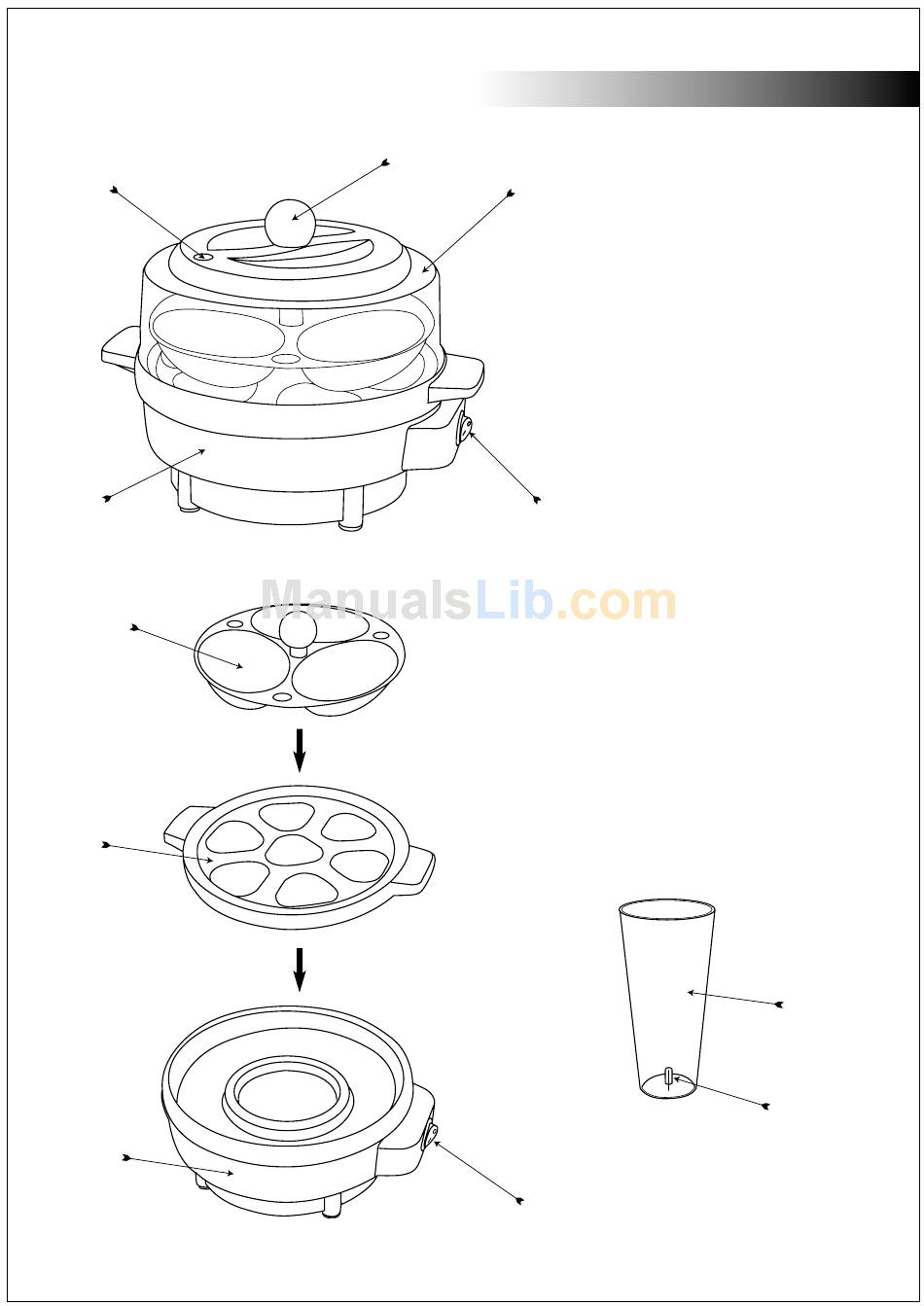 ManualsLib.com