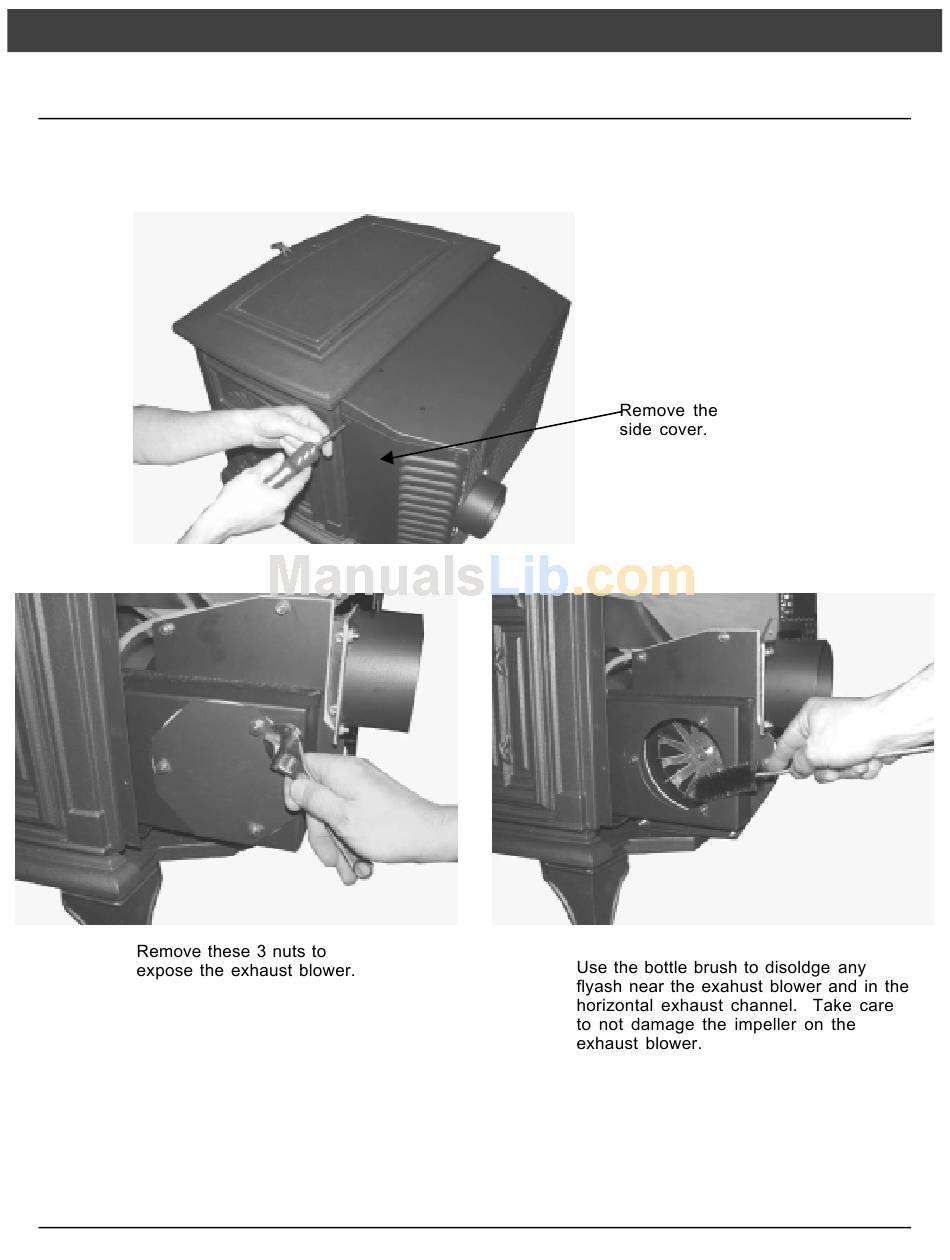 Remove the side cover.

ManualsLib.com

Remove these 3 nuts to expose the exhaust blower.

Use the bottle brush to disoldge any flyash near the exahust blower and in the horizontal exhaust channel. Take care to not damage the impeller on the exhaust blower.