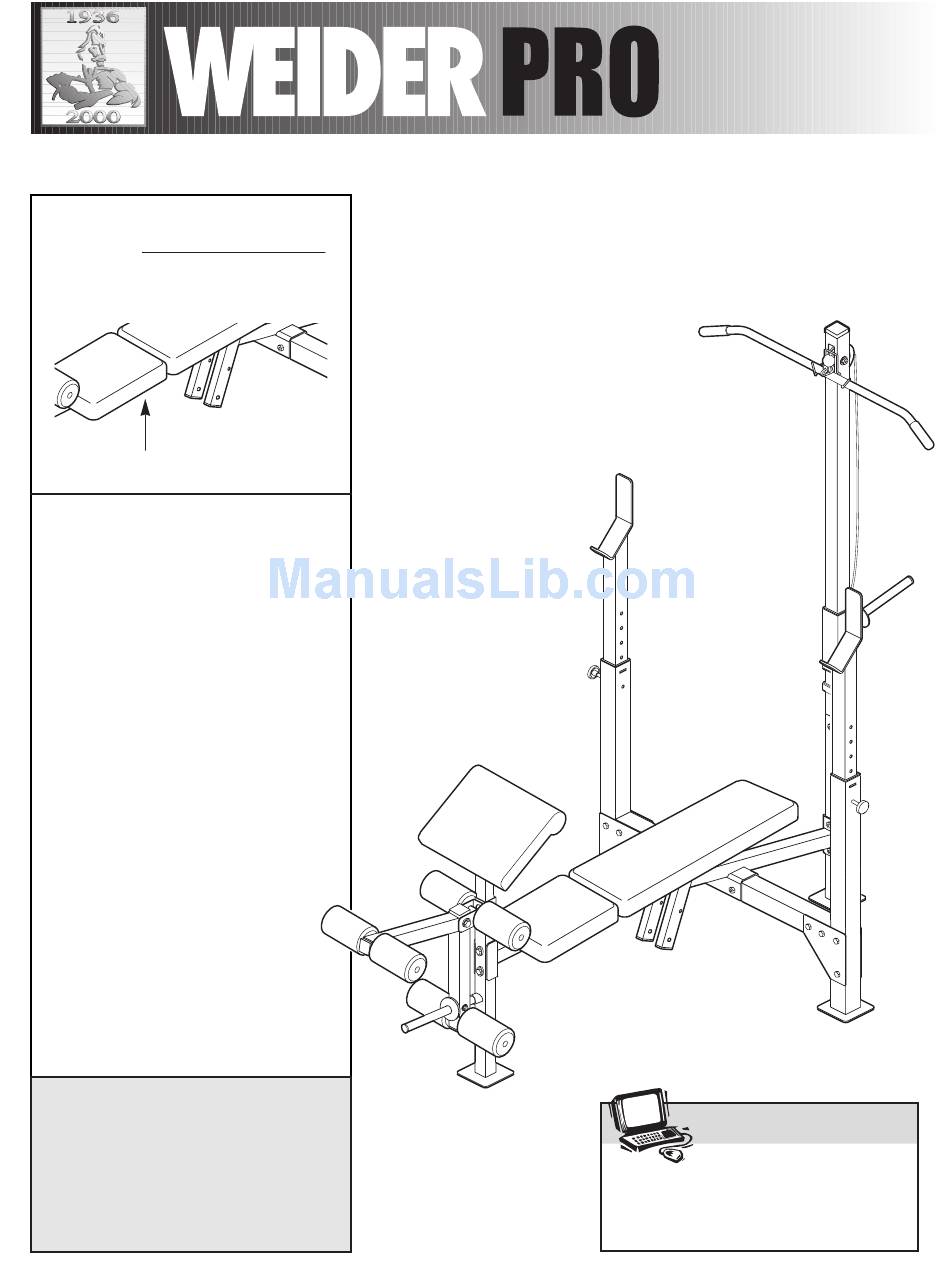 1936
2000
WEIDER PRO

ManualsLib.com