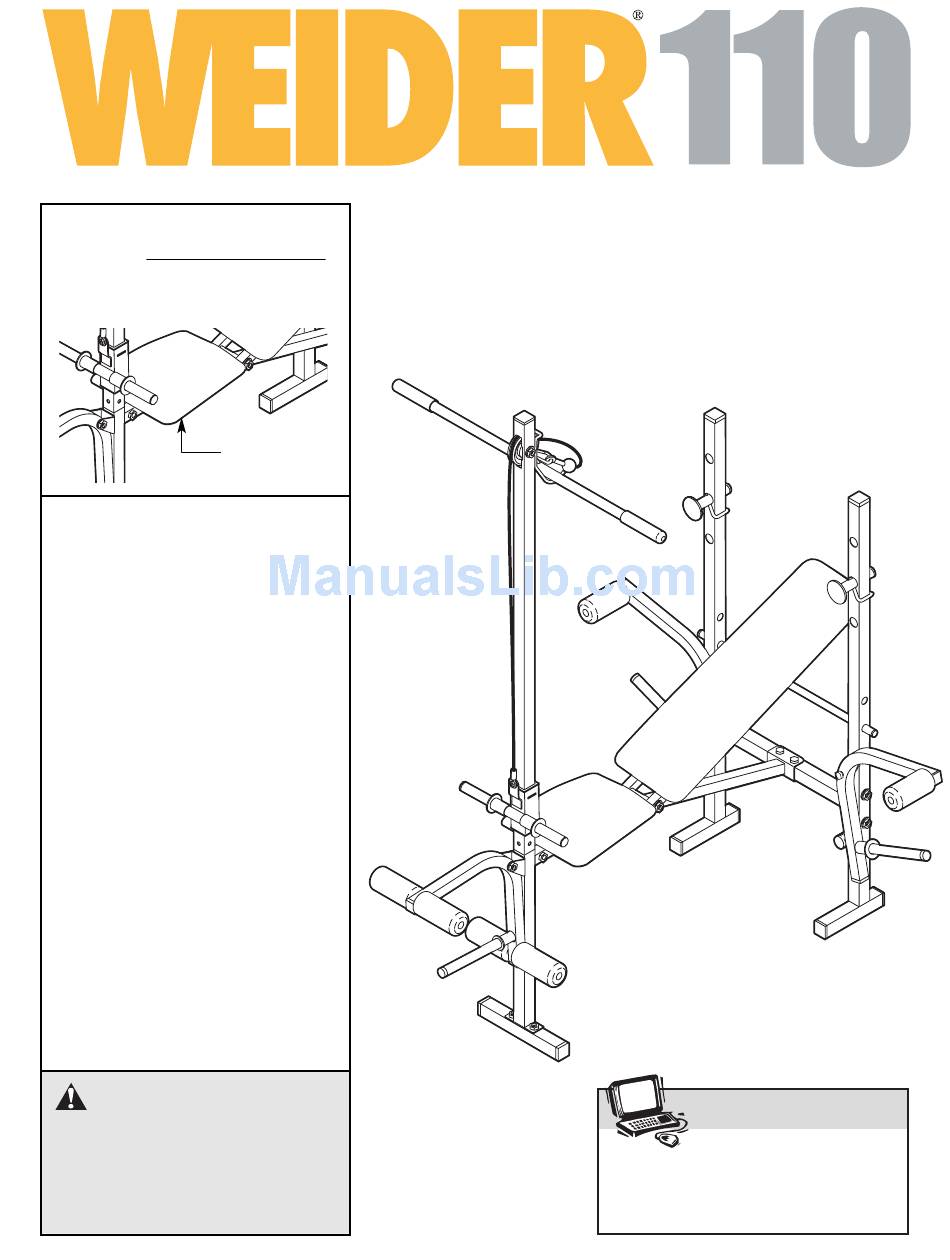 WEIDER® 110

ManualsLib.com