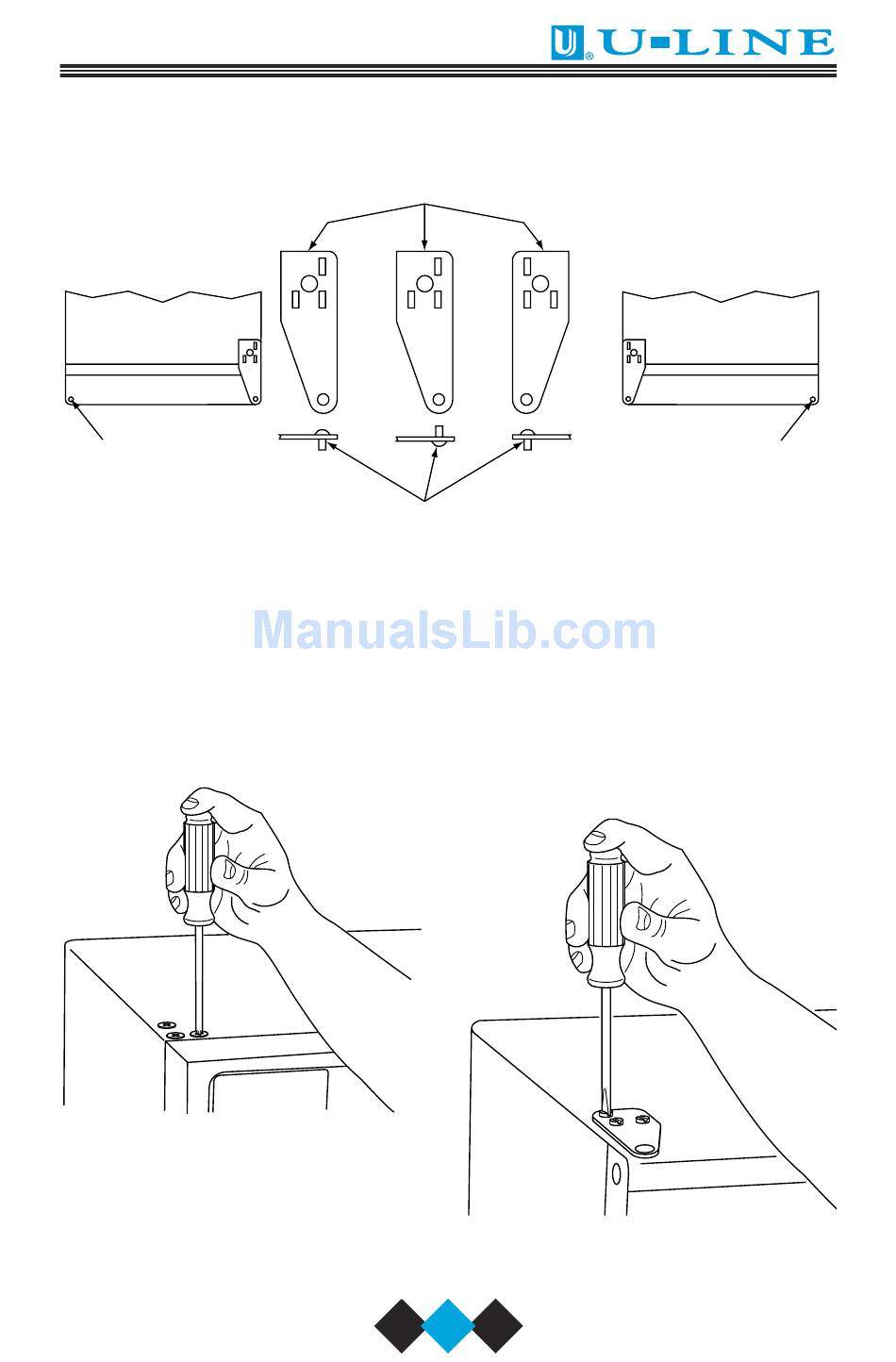 U-LINE

ManualsLib.com