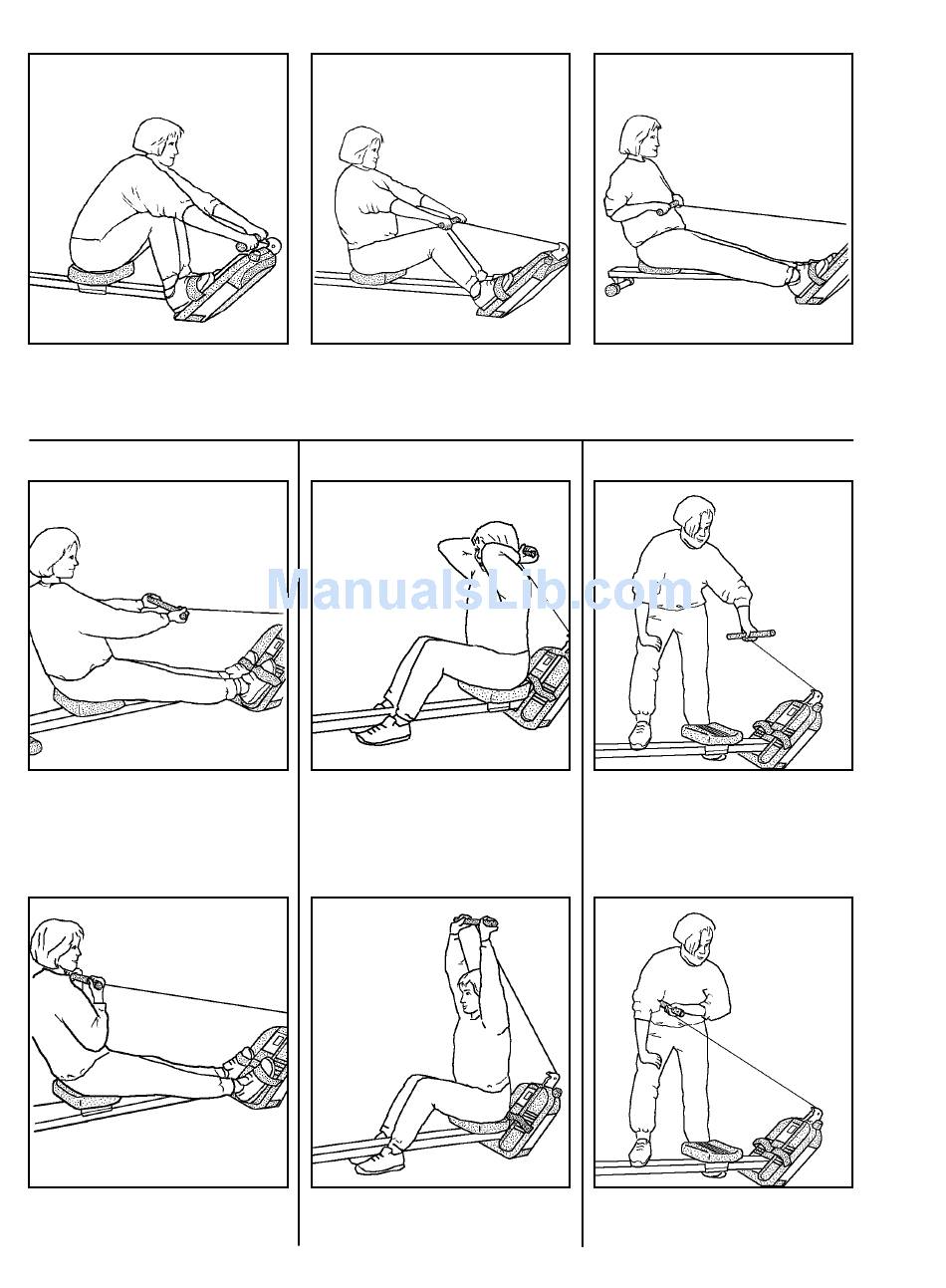 ManualsLib.com