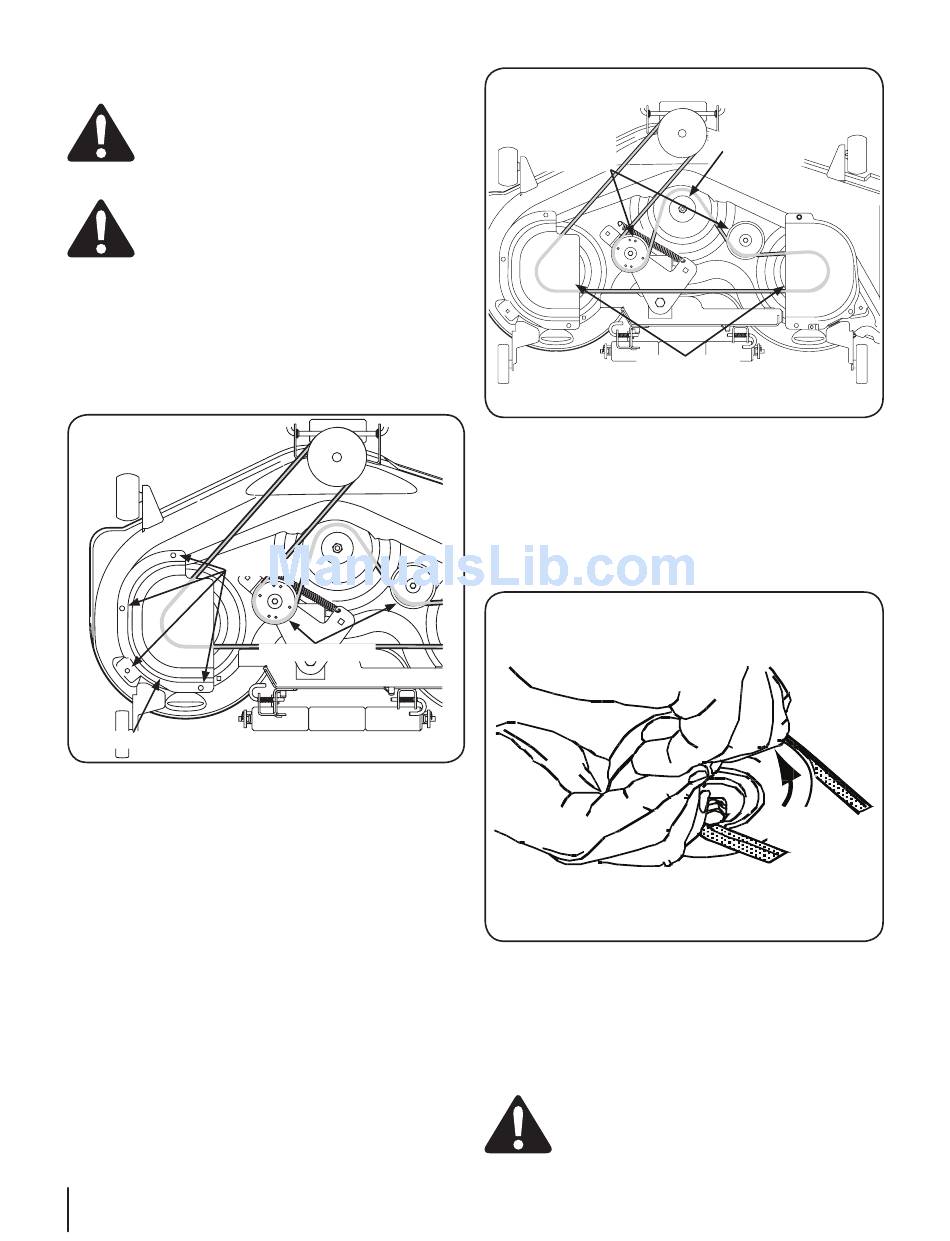 ManualsLib.com