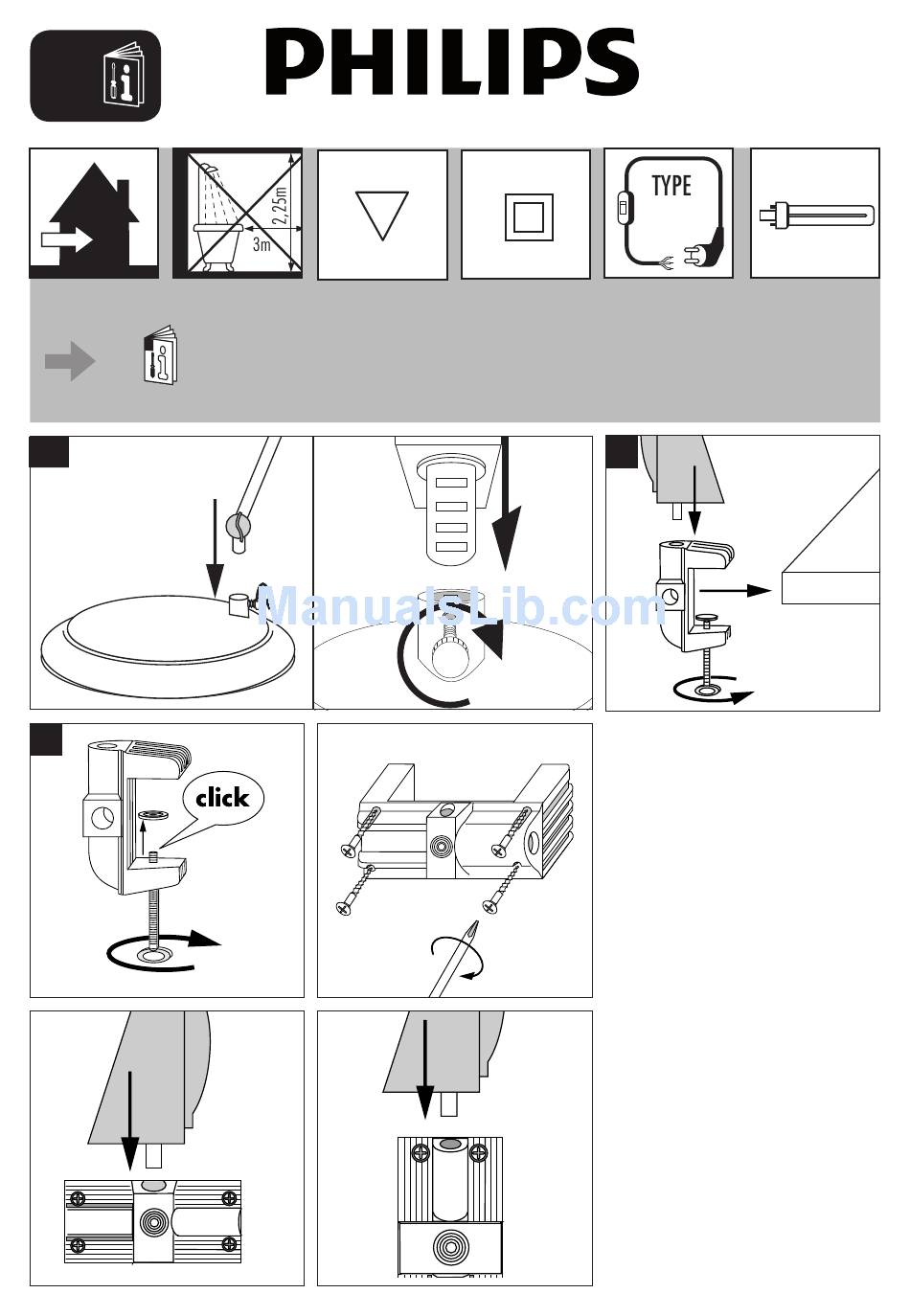 PHILIPS

2,25m
3m

TYPE

ManualsLib.com

click