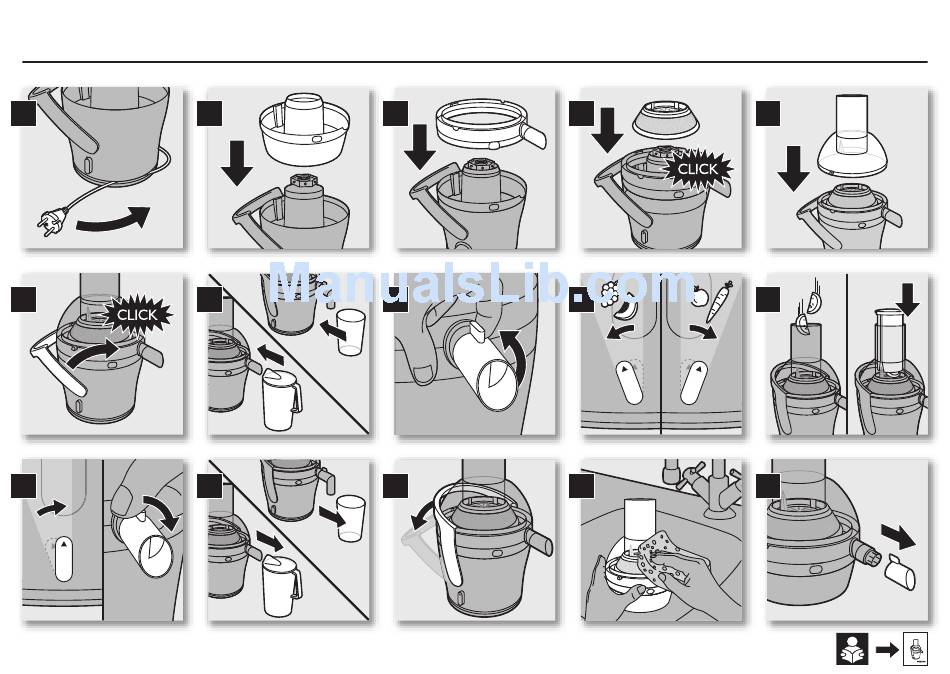 CLICK

CLICK

ManualsLib.com