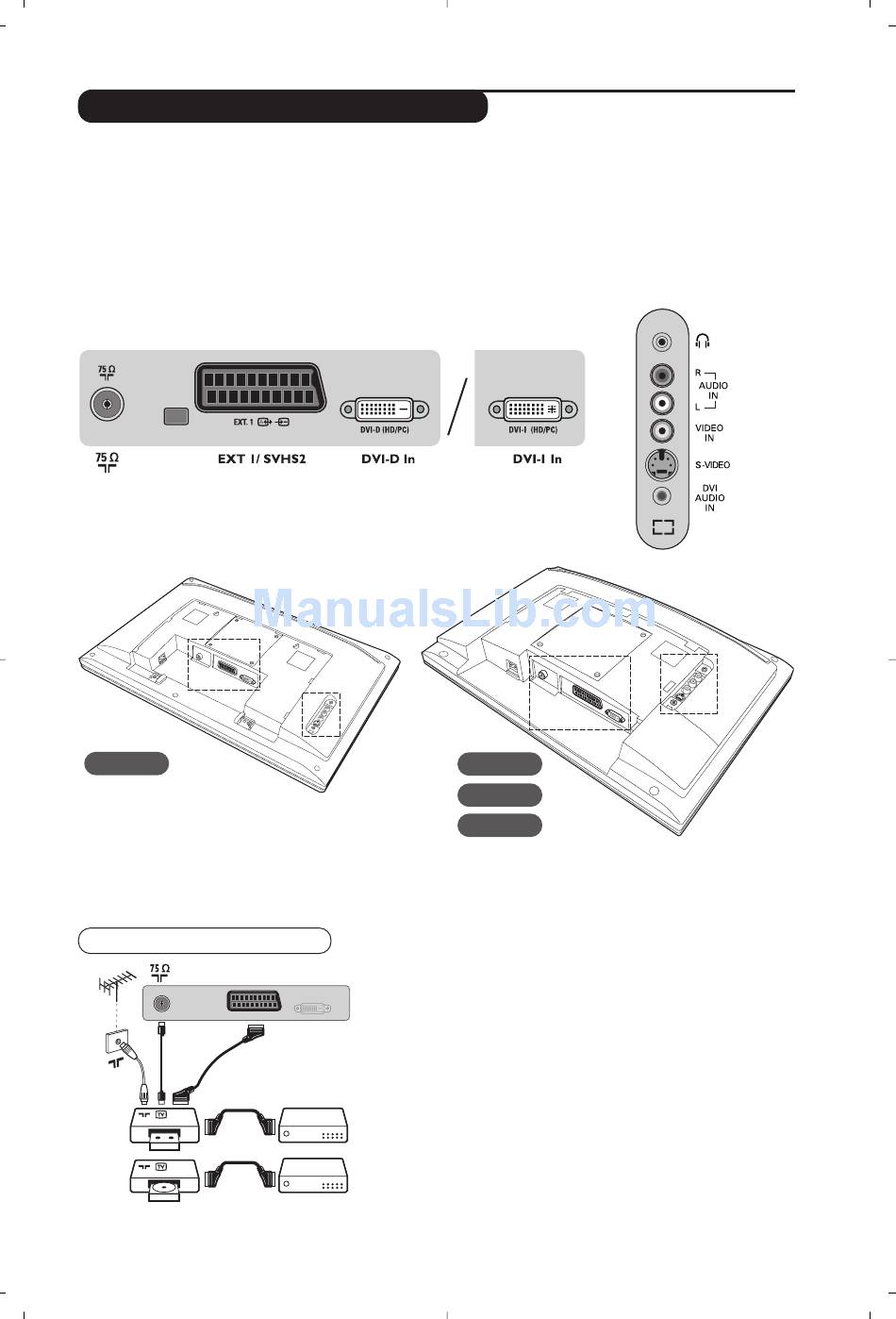 75 Ω

EXT. 1

DVI-D (HD/PC)

DVI-I (HD/PC)

75 Ω

EXT 1/ SVHS2

DVI-D In

DVI-I In

R

AUDIO IN

L

VIDEO IN

S-VIDEO

DVI AUDIO IN

ManualsLib.com

75 Ω

TV

TV