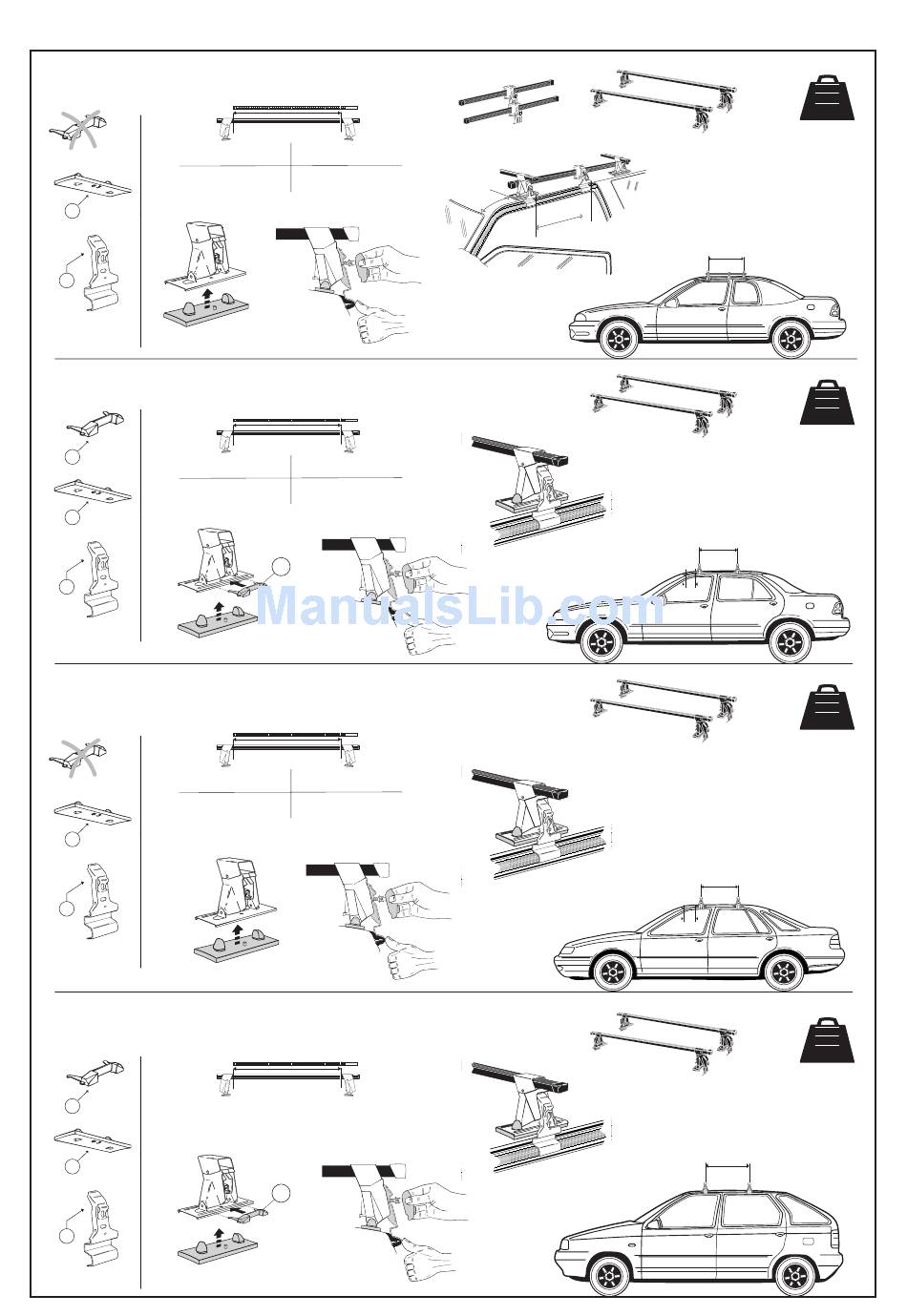 ManualsLib.com