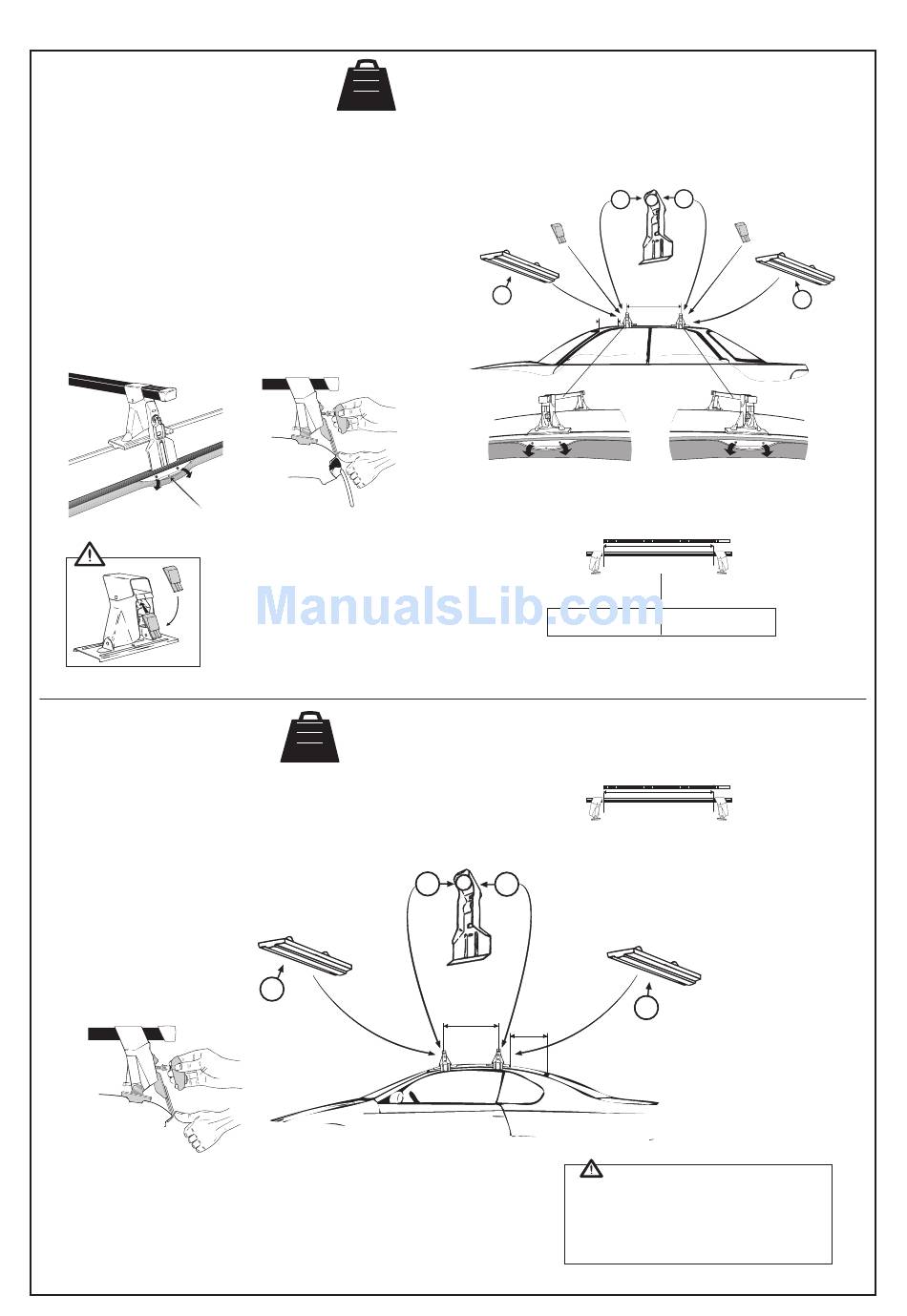 ManualsLib.com