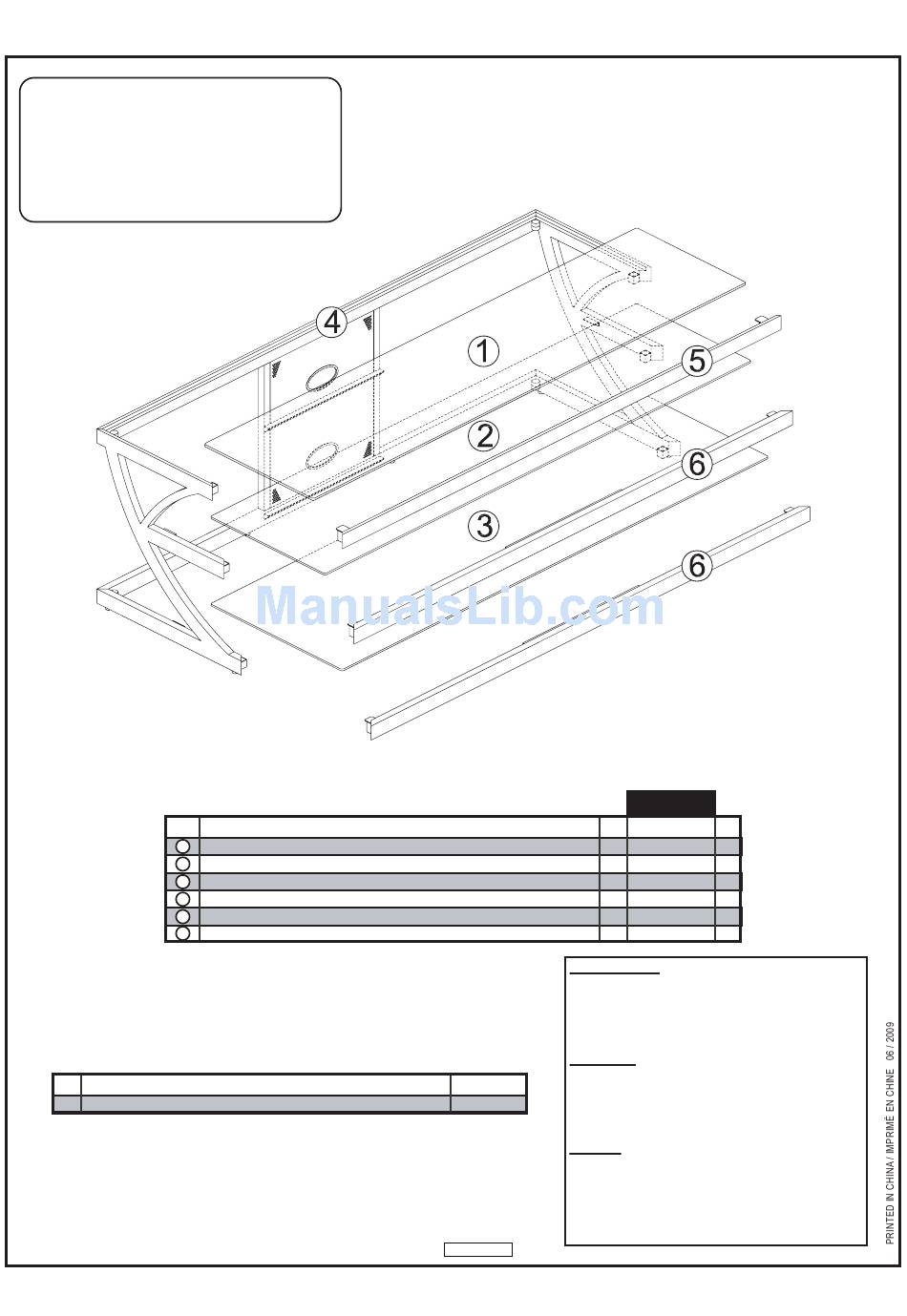 4
1
5
2
6
3
6
ManualsLib.com

PRINTED IN CHINA / IMPRIMÉ EN CHINE 06 / 2009