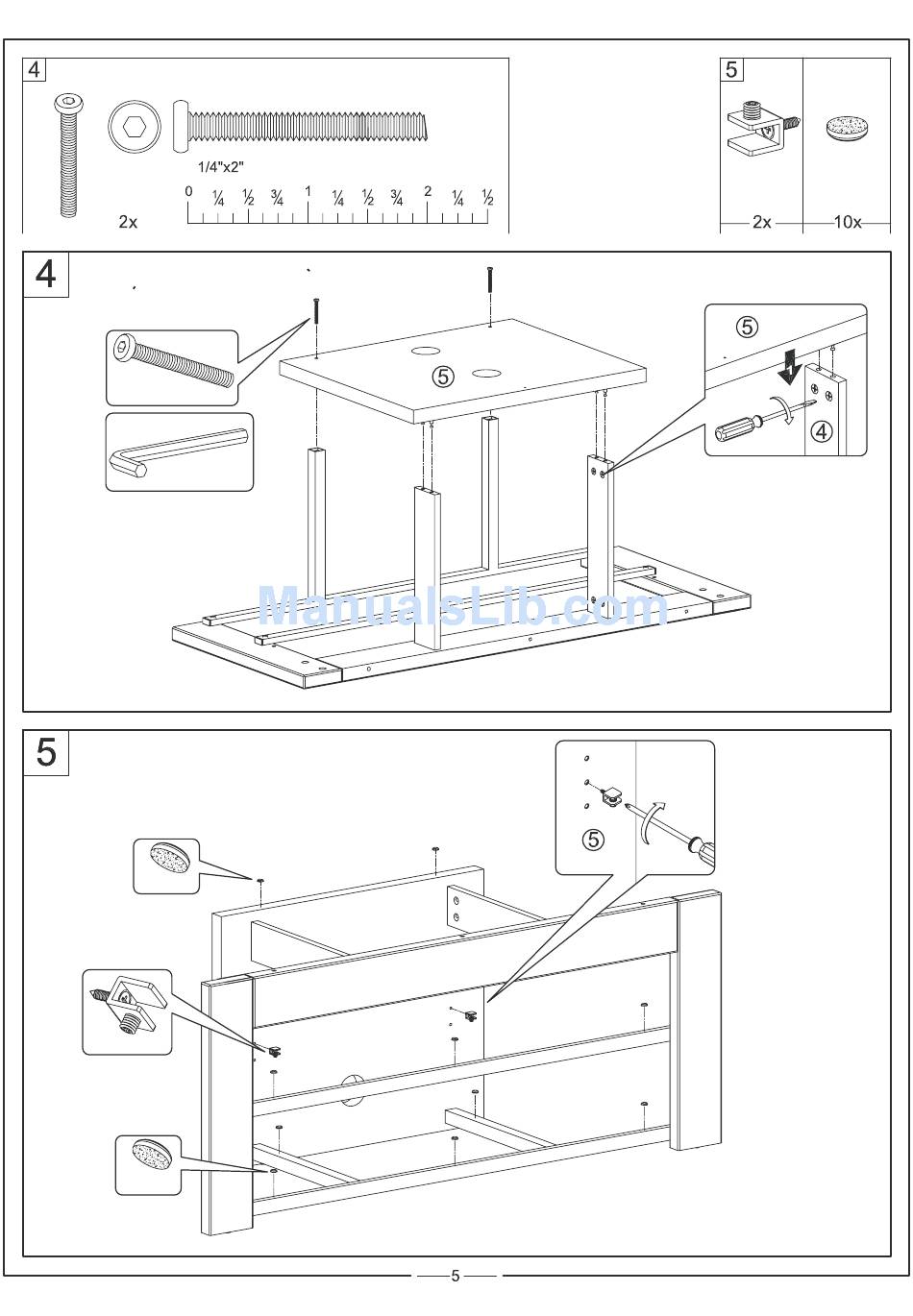 4

1/4"x2"

0 ¼ ½ ¾ 1 ¼ ½ ¾ 2 ¼ ½

2x

5

2x

10x

4

⑤

⑤

④

ManualsLib.com

5

⑤

5