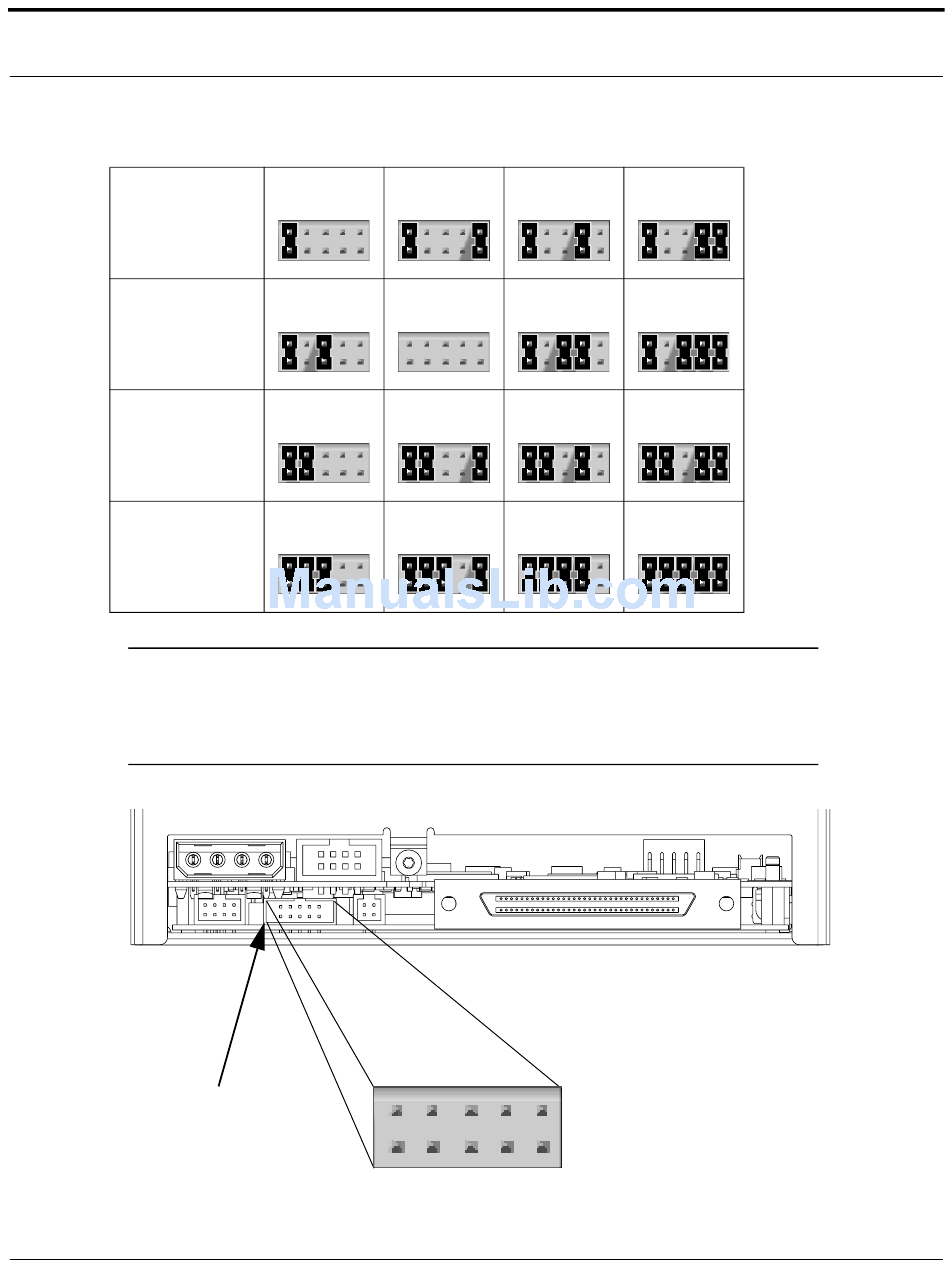 ManualsLib.com