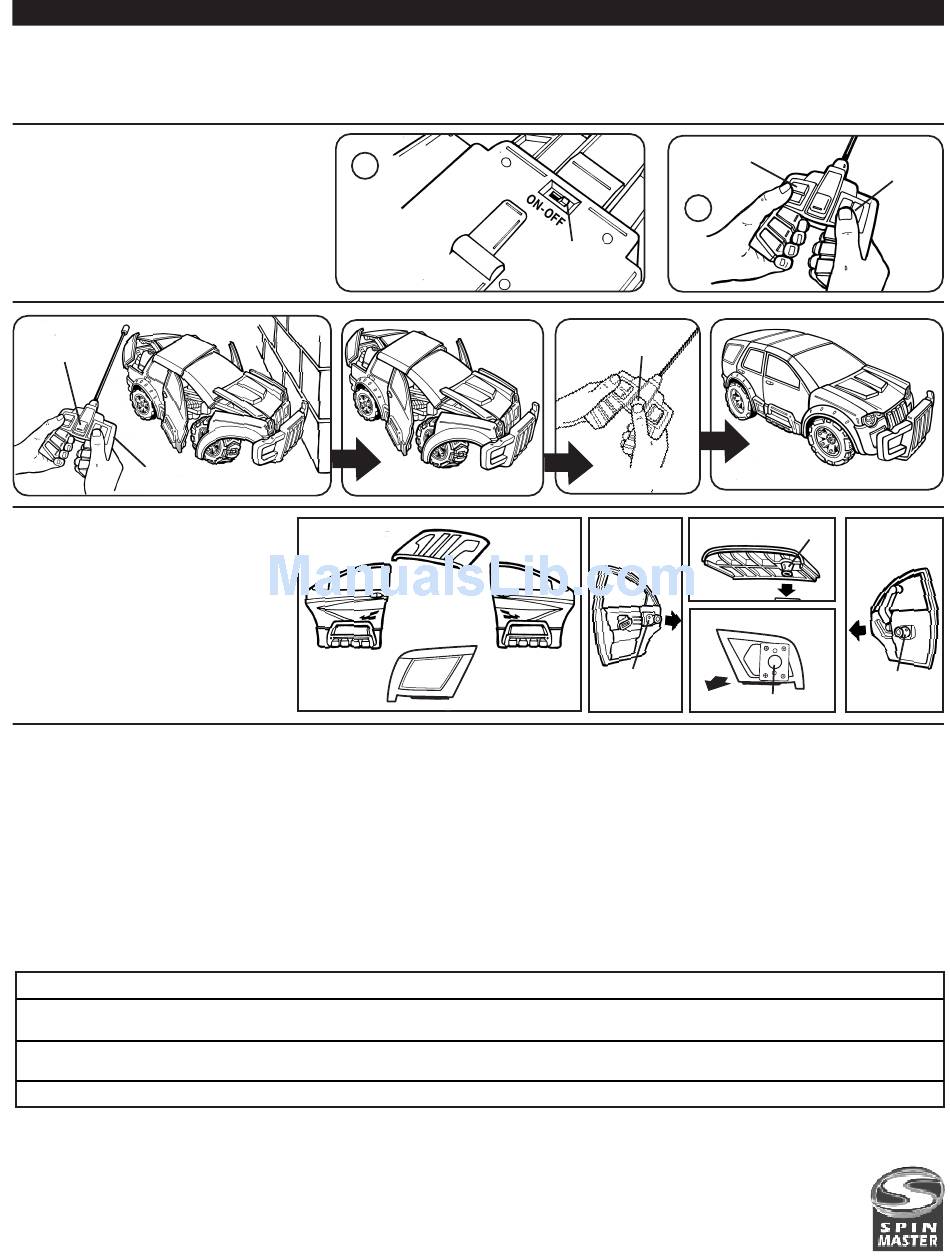 ON-OFF

ManualsLib.com

SPIN MASTER